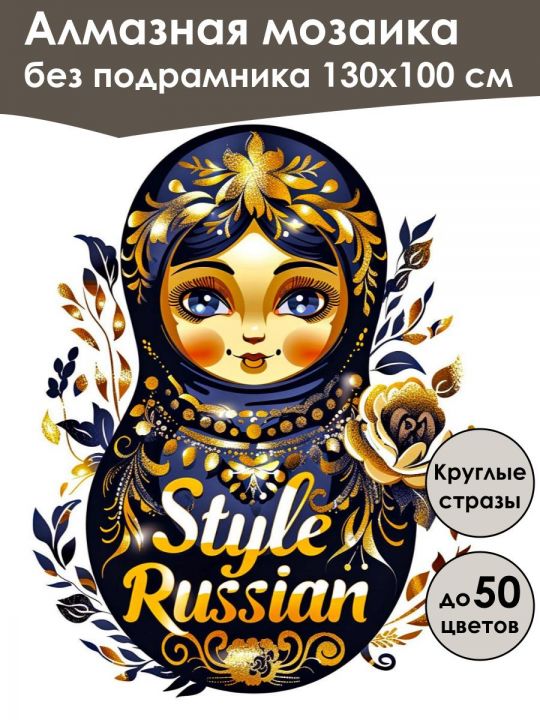 Алмазная мозаика
без подрамника 130х100 см

Style
Russian

Круглые
стразы

до 50
цветов