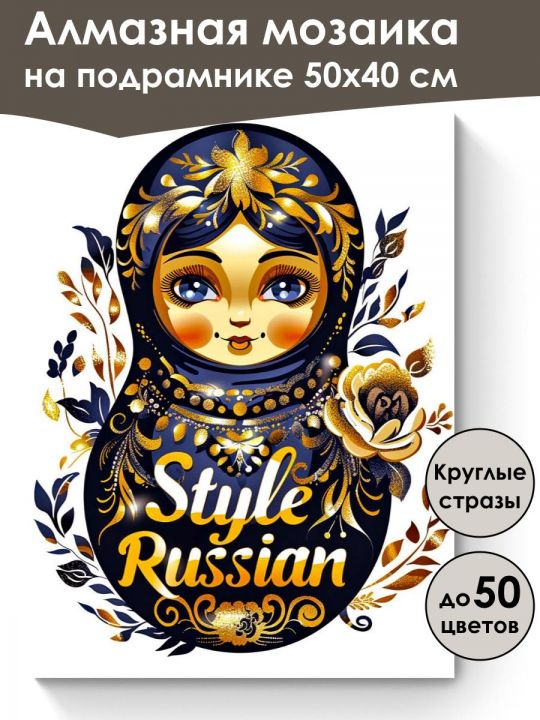 Алмазная мозаика
на подрамнике 50х40 см

Style
Russian

Круглые стразы

до 50 цветов