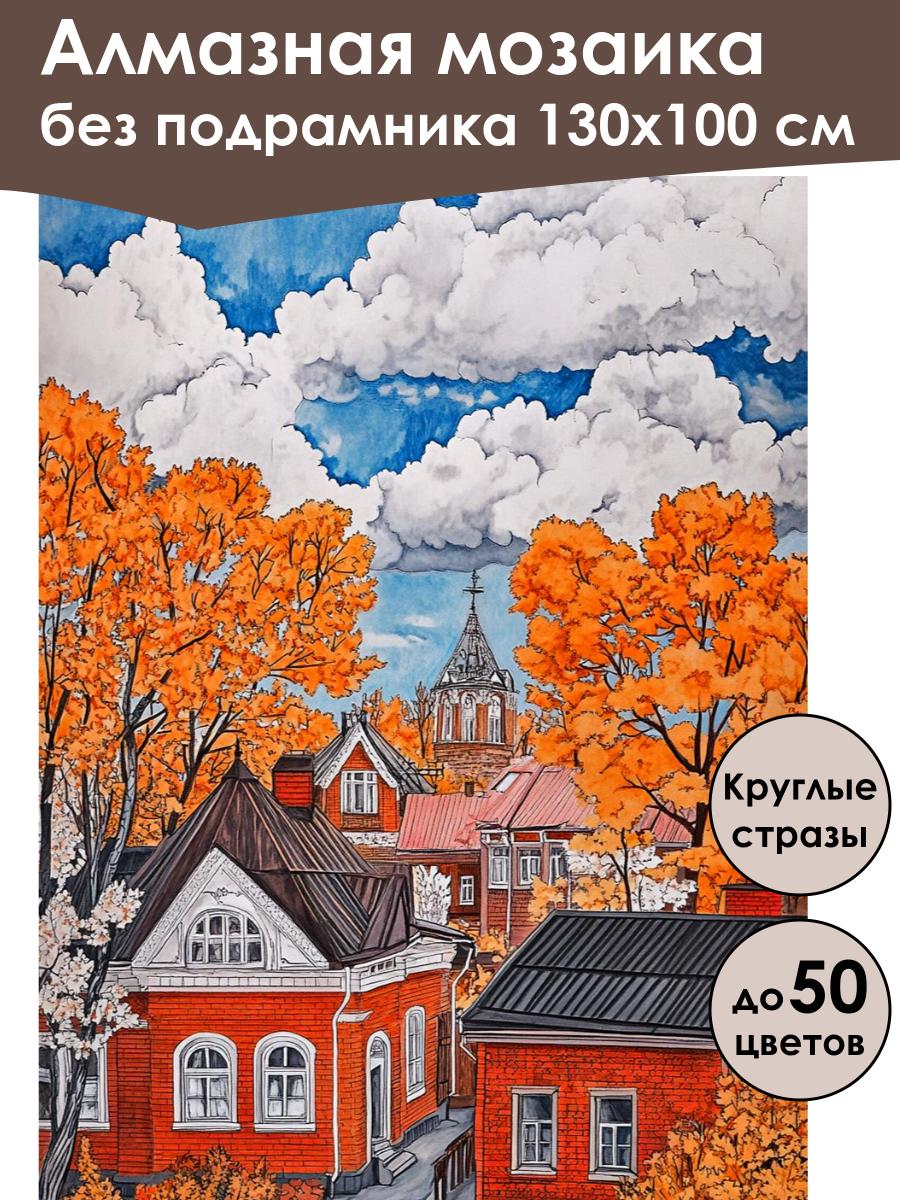 Алмазная мозаика без подрамника 130х100 см

Круглые стразы

до 50 цветов