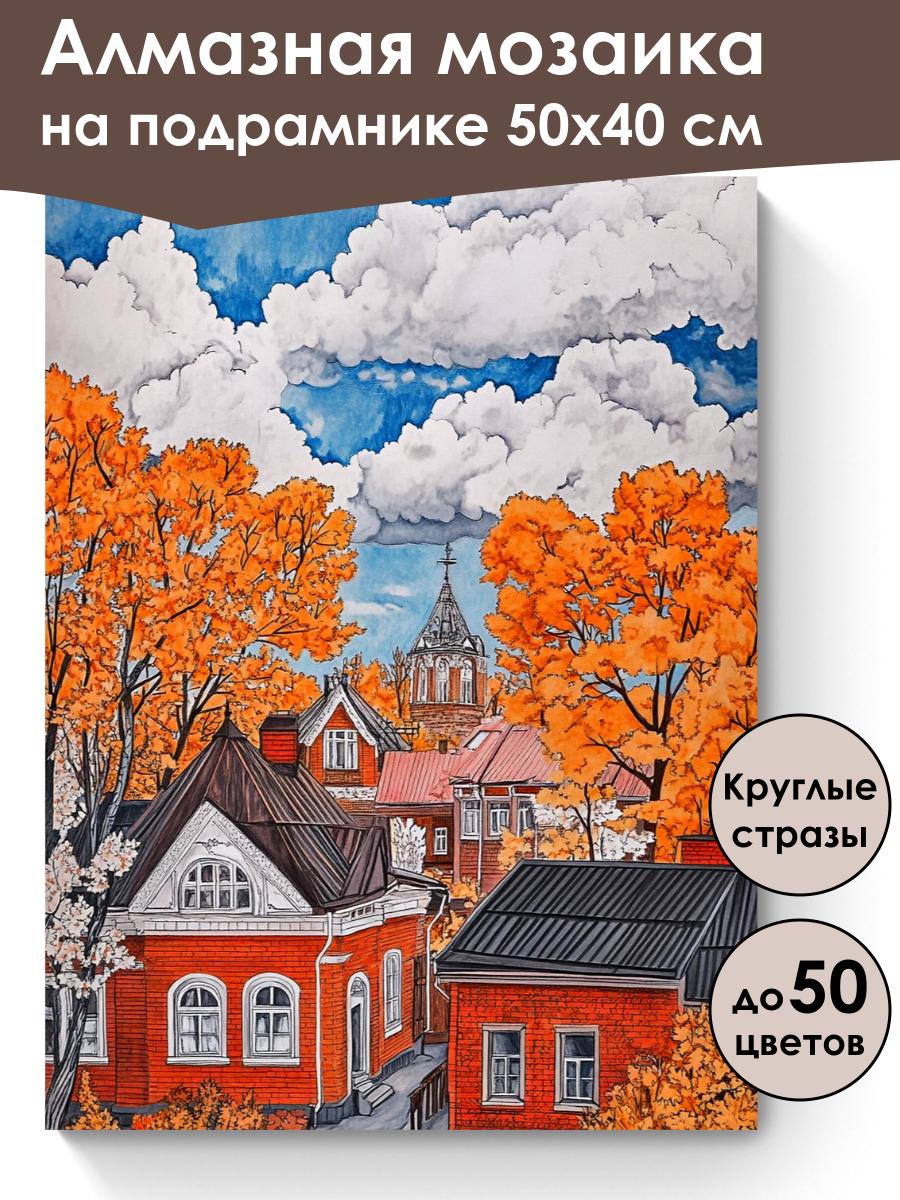 Алмазная мозаика на подрамнике 50х40 см

Круглые стразы

до 50 цветов