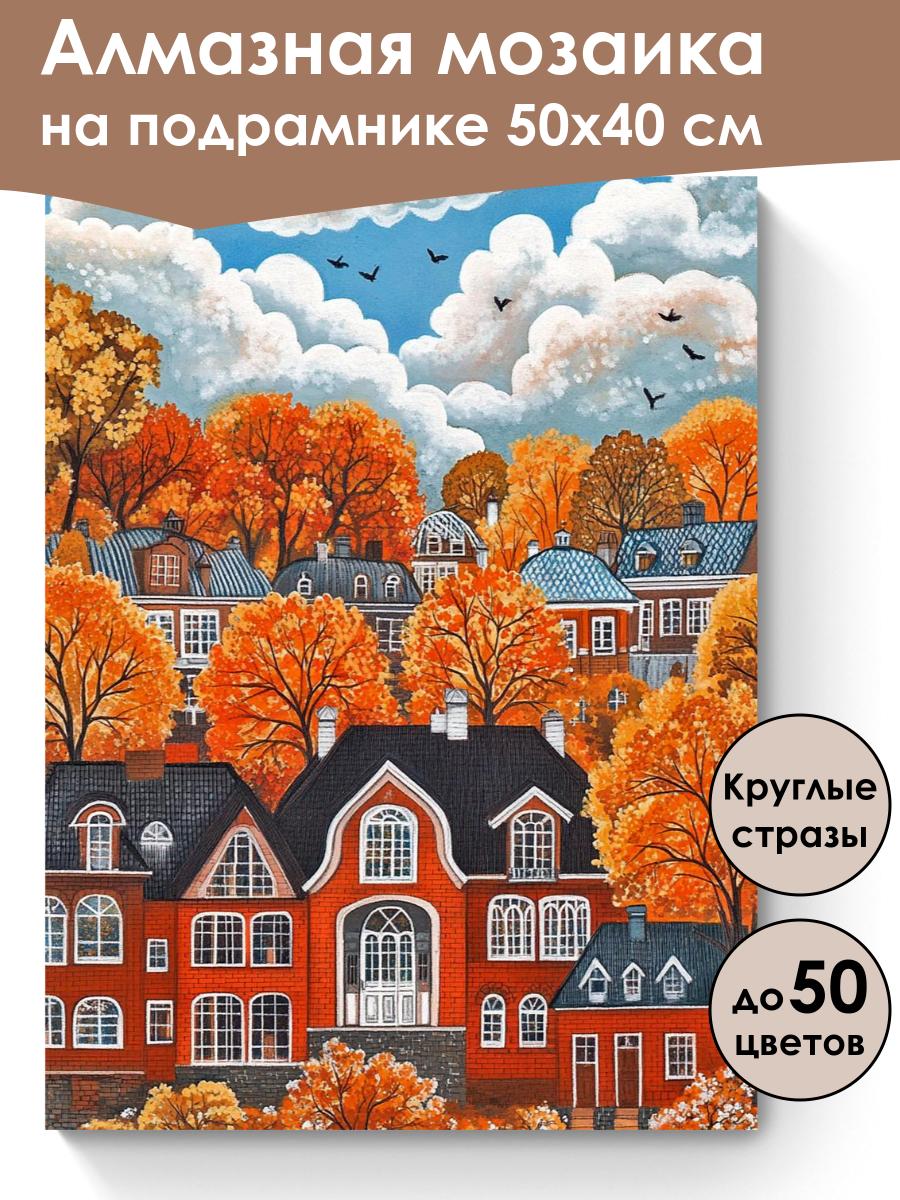 Алмазная мозаика на подрамнике 50х40 см

Круглые стразы

до 50 цветов