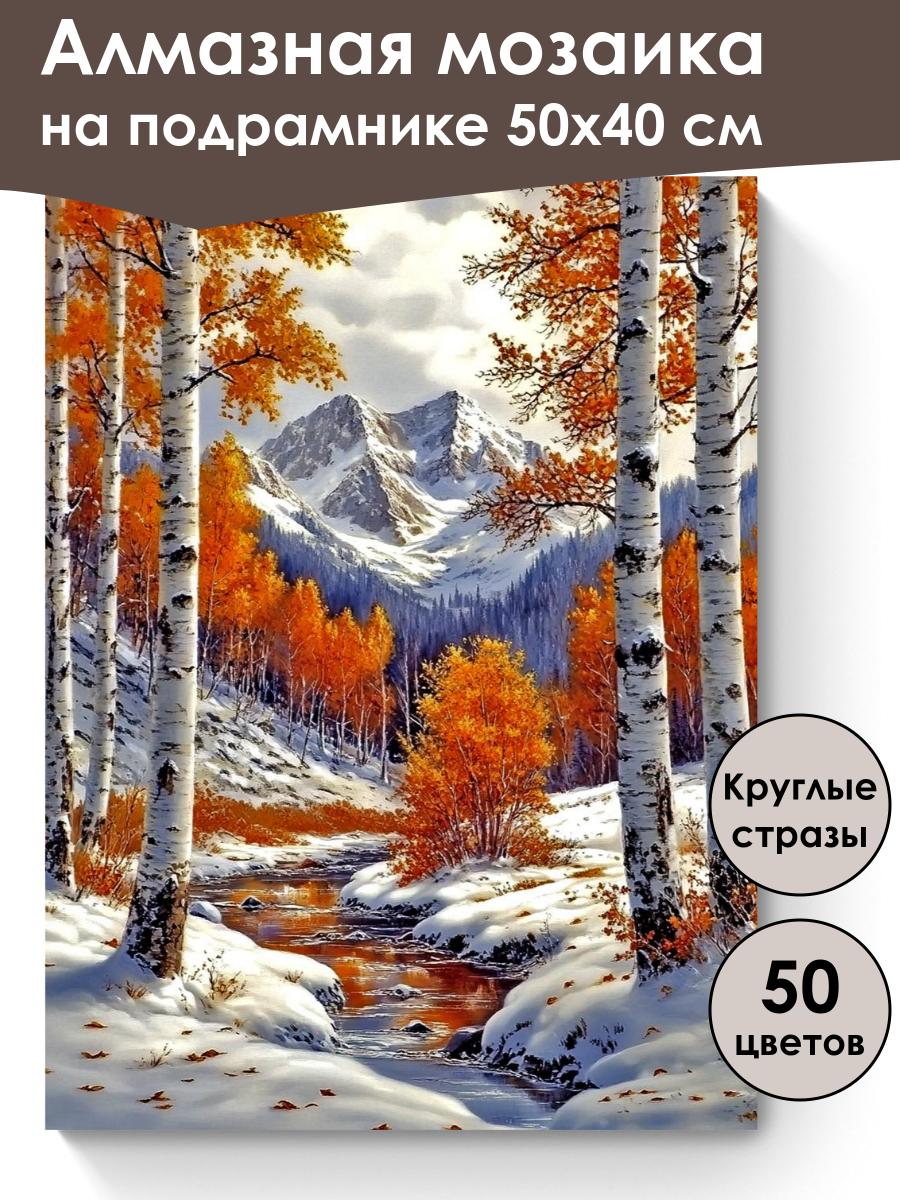 Алмазная мозаика
на подрамнике 50х40 см

Круглые стразы

50 цветов