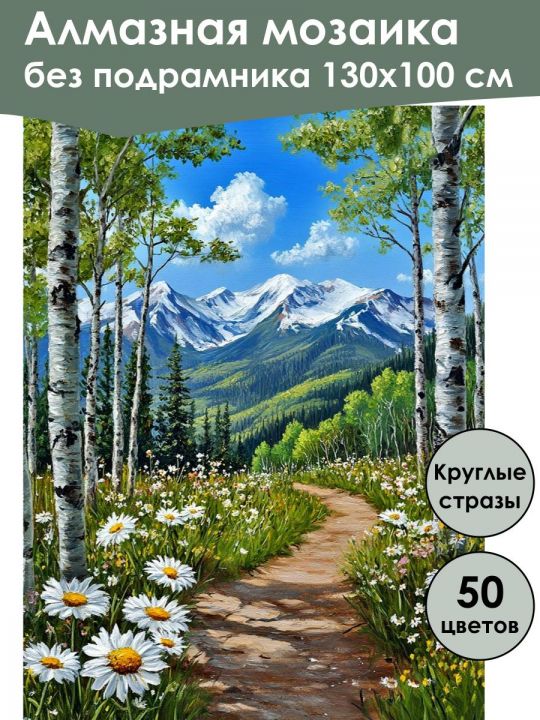 Алмазная мозаика
без подрамника 130х100 см

Круглые стразы

50 цветов