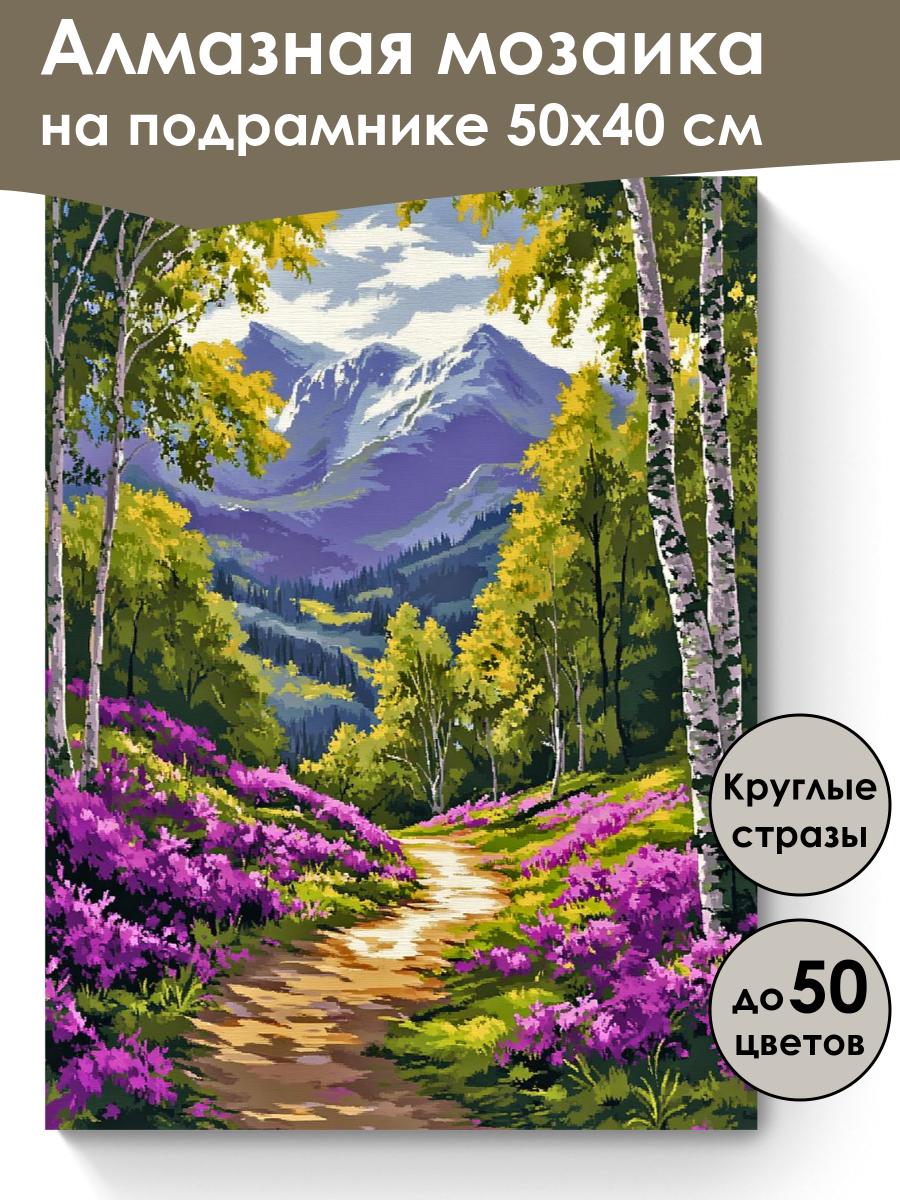 Алмазная мозаика на подрамнике 50х40 см

Круглые стразы

до 50 цветов