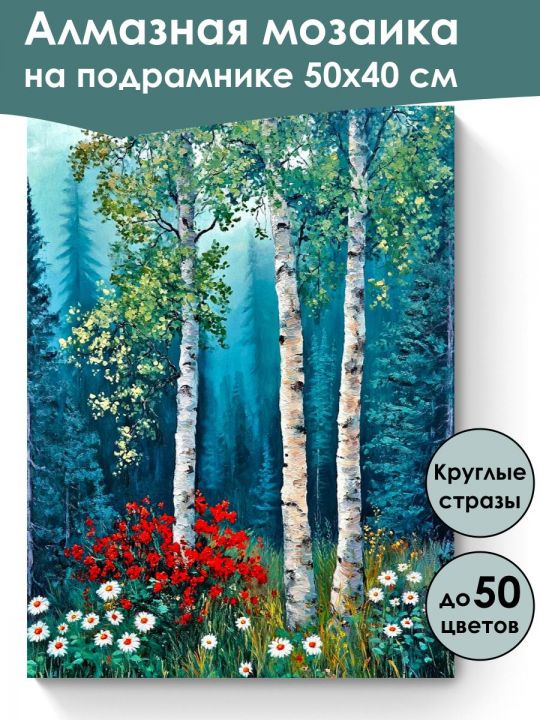 Алмазная мозаика на подрамнике 50х40 см

Круглые стразы

до 50 цветов