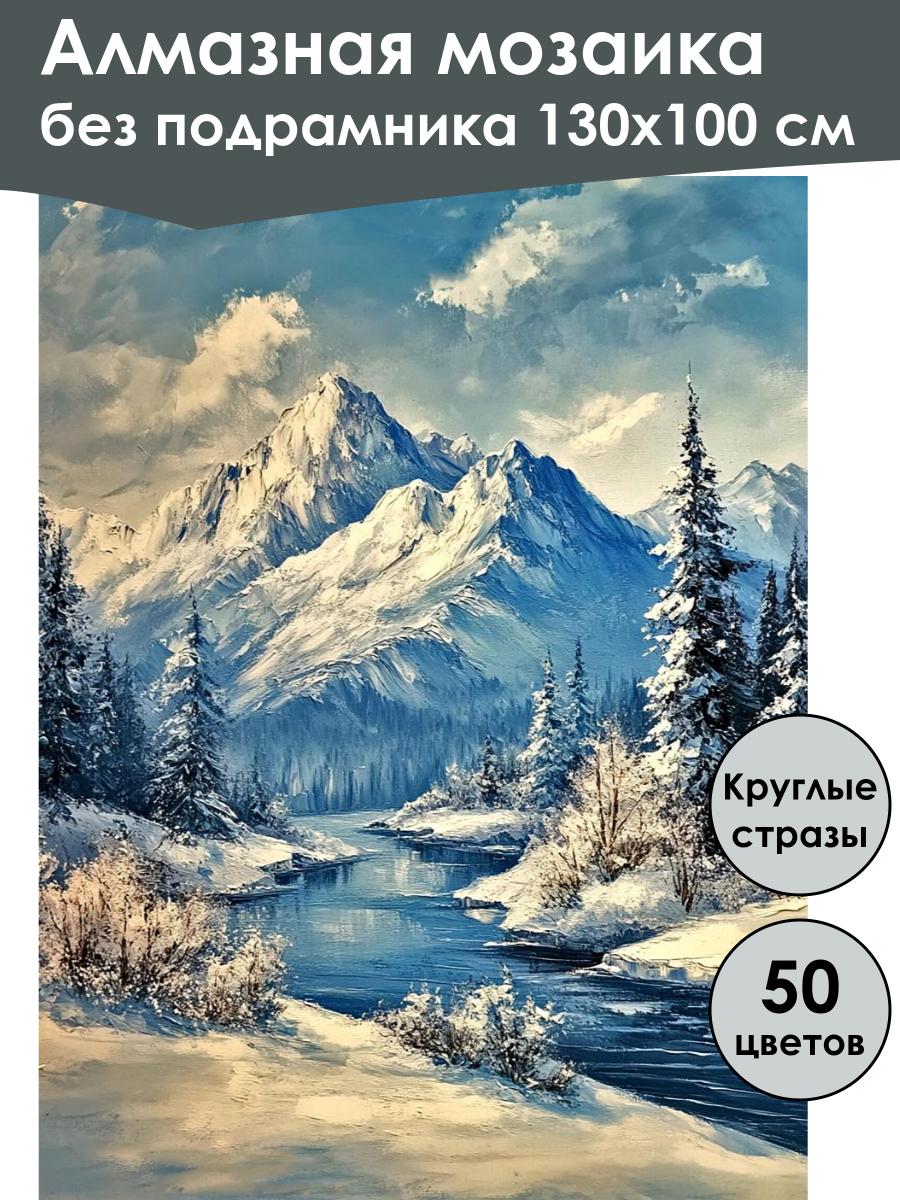 Алмазная мозаика
без подрамника 130х100 см

Круглые стразы

50 цветов