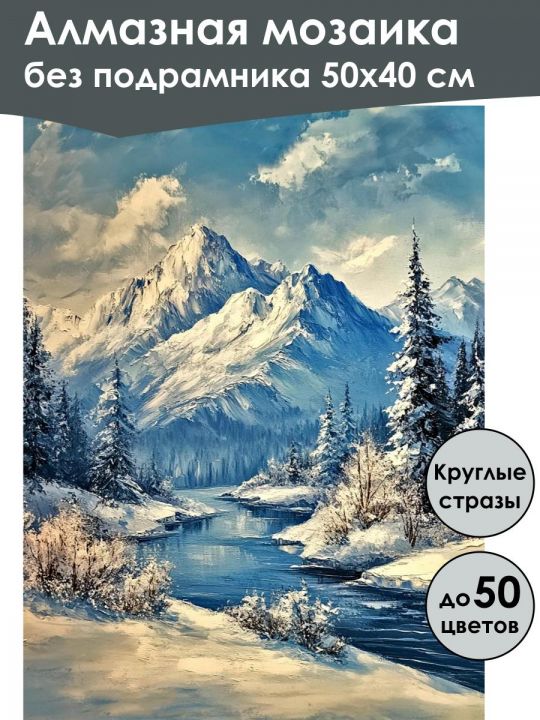 Алмазная мозаика
без подрамника 50х40 см

Круглые стразы

до 50 цветов