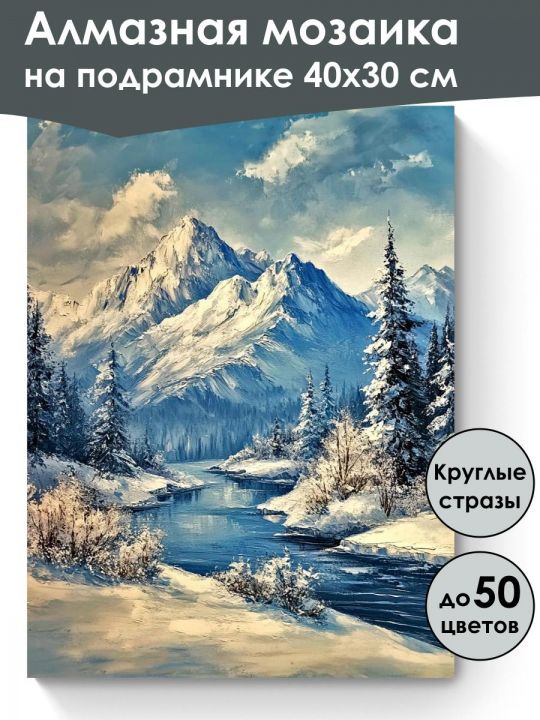 Алмазная мозаика на подрамнике 40х30 см

Круглые стразы

до 50 цветов