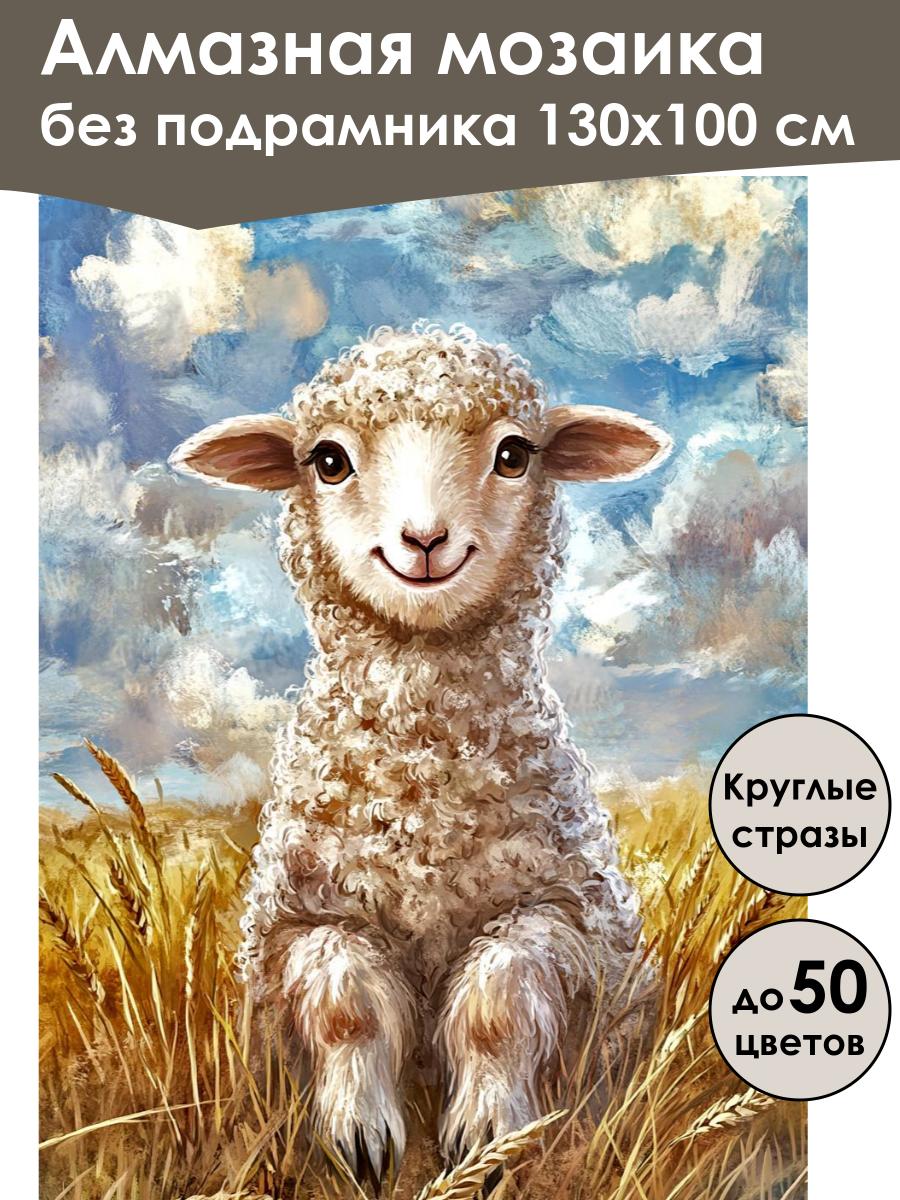 Алмазная мозаика
без подрамника 130х100 см

Круглые стразы

до 50 цветов