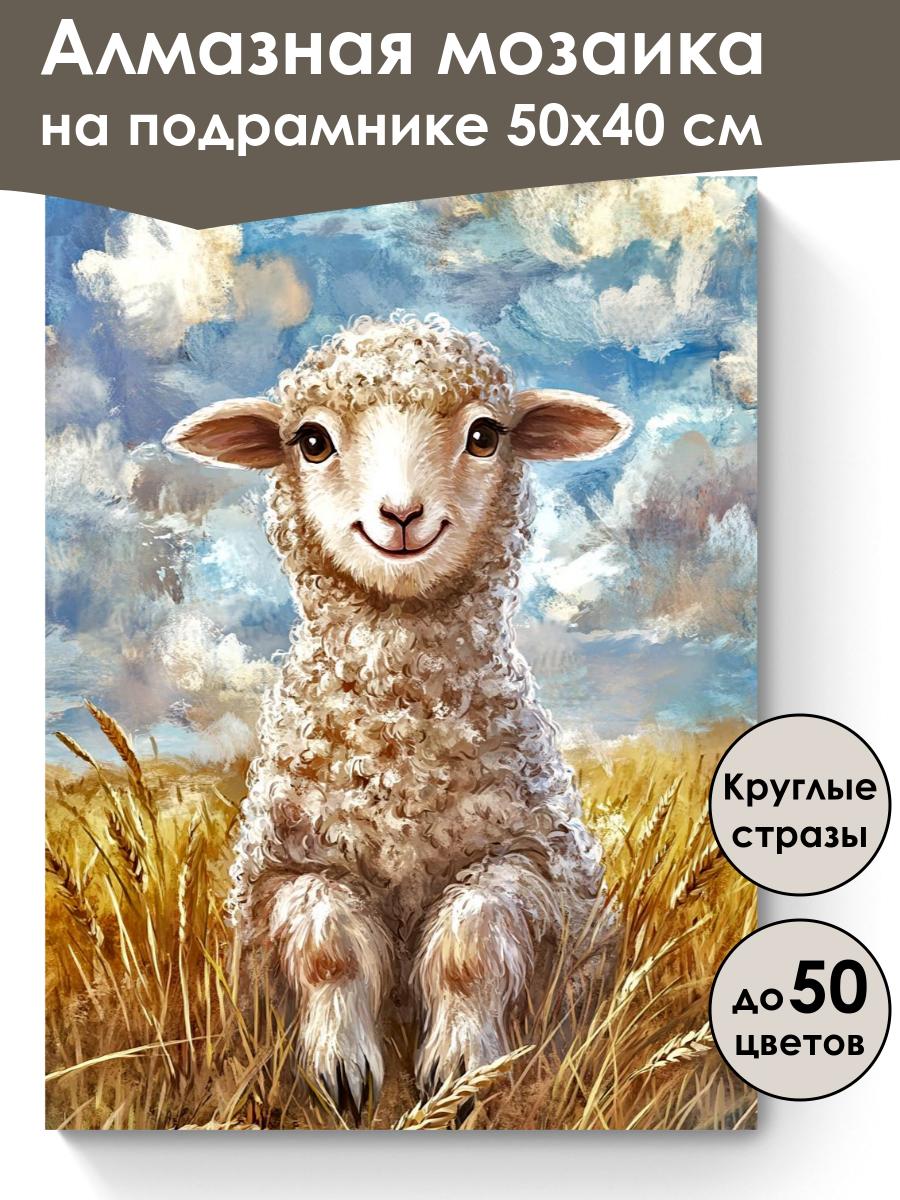 Алмазная мозаика на подрамнике 50х40 см

Круглые стразы

до 50 цветов