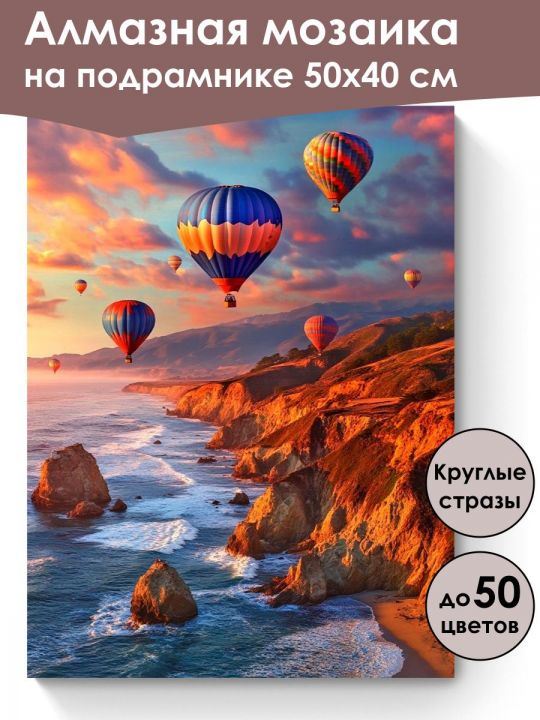 Алмазная мозаика на подрамнике 50х40 см

Круглые стразы

до 50 цветов