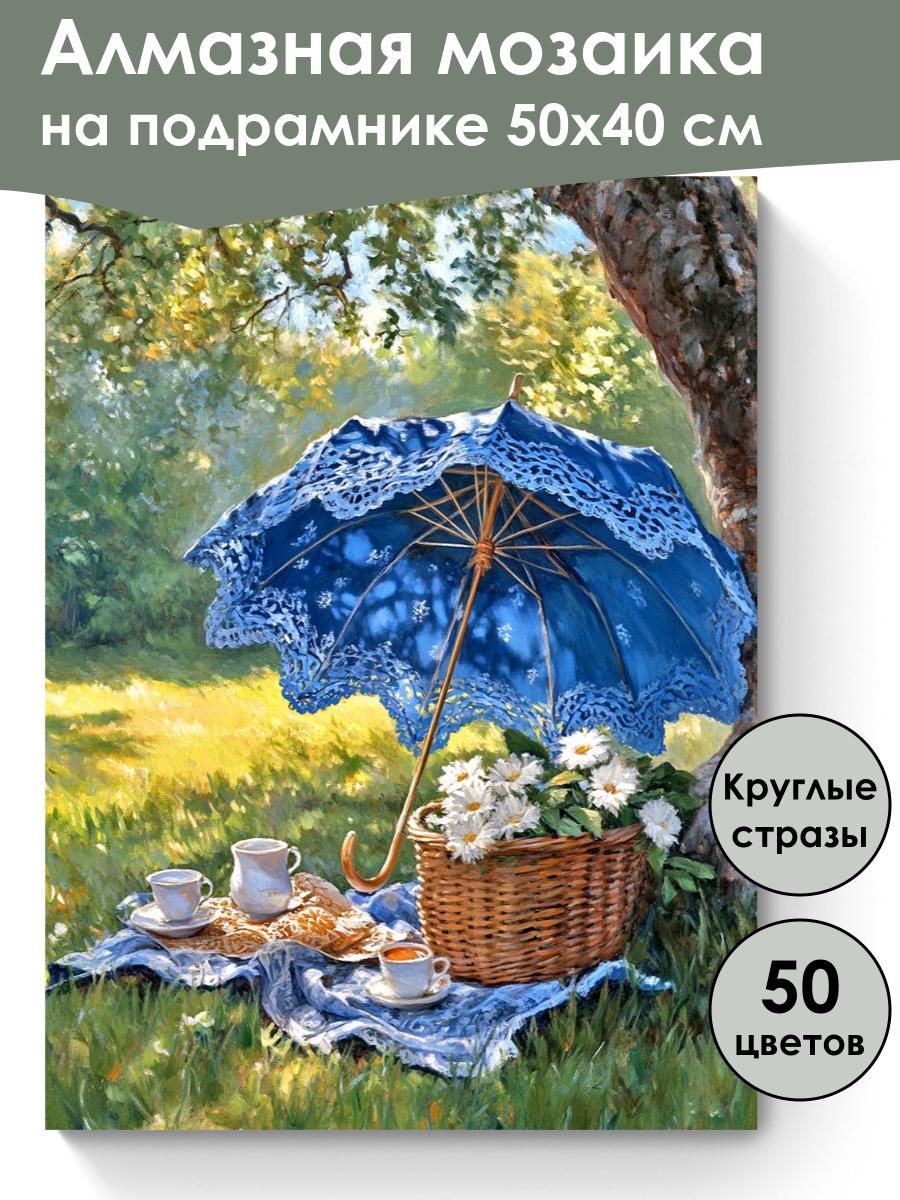 Алмазная мозаика на подрамнике 50х40 см

Круглые стразы

50 цветов