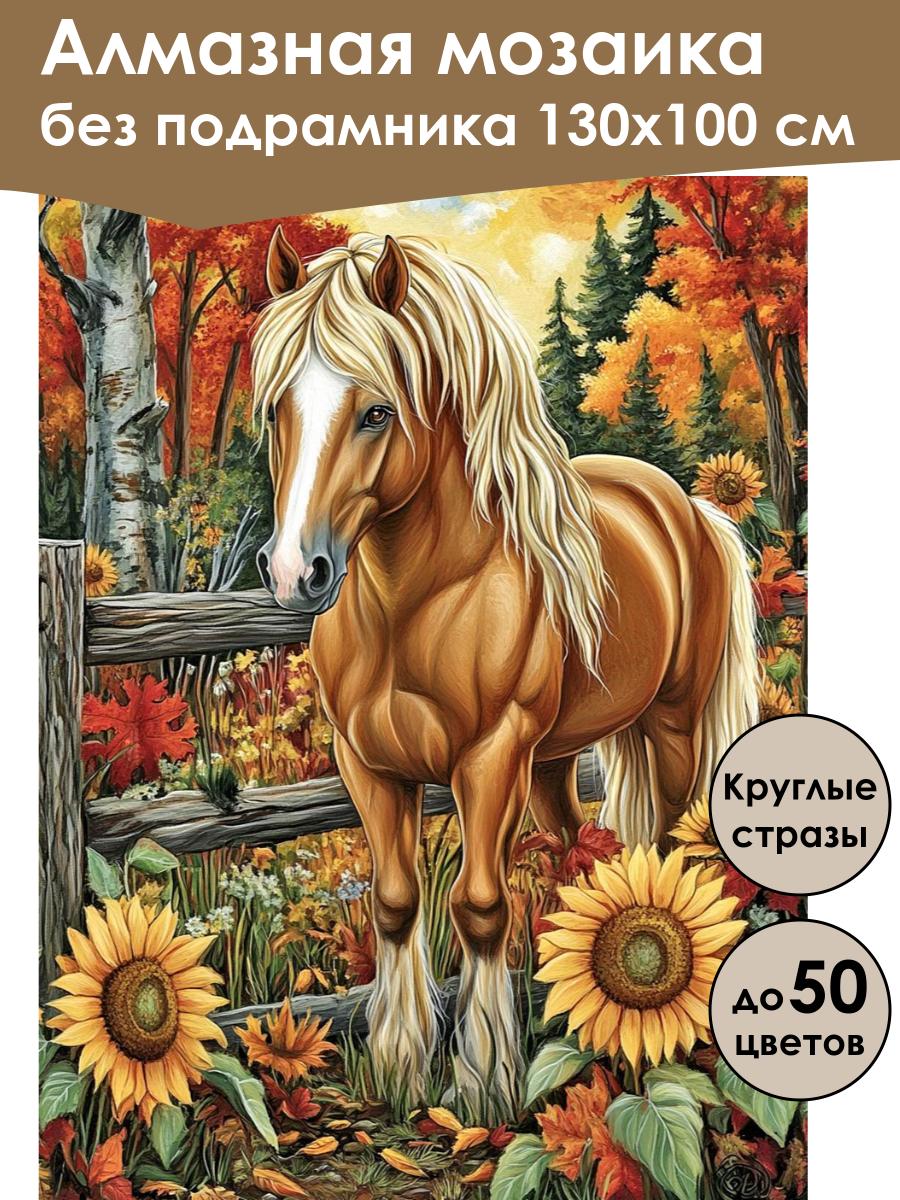 Алмазная мозаика
без подрамника 130х100 см

Круглые стразы

до 50 цветов