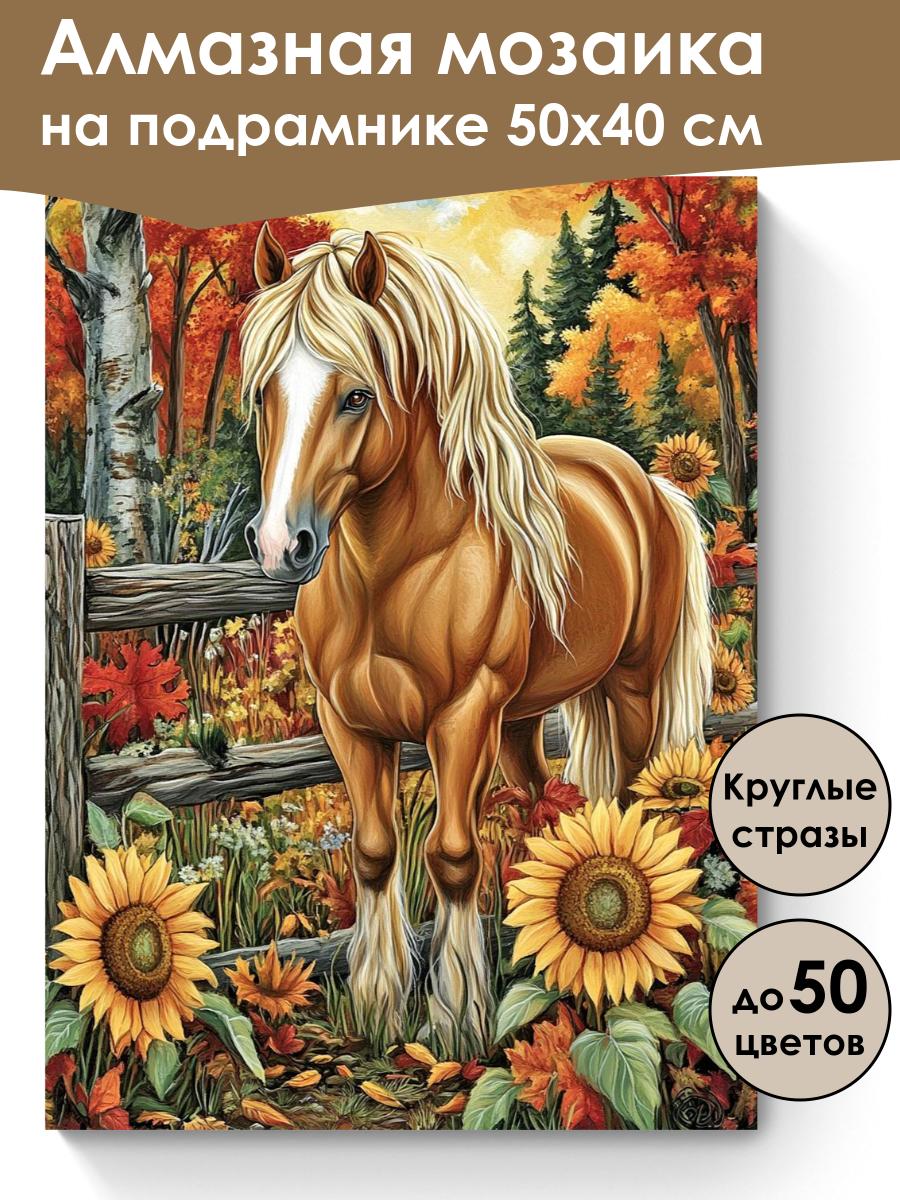 Алмазная мозаика на подрамнике 50х40 см

Круглые стразы

до 50 цветов