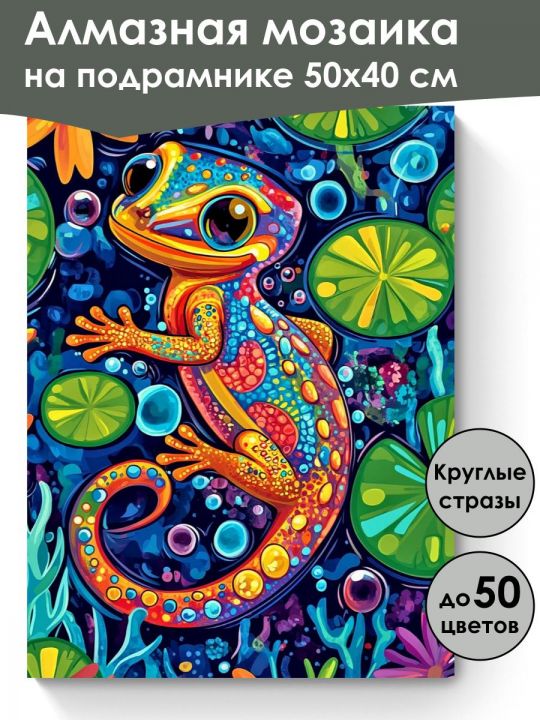 Алмазная мозаика
на подрамнике 50х40 см

Круглые стразы

до 50 цветов