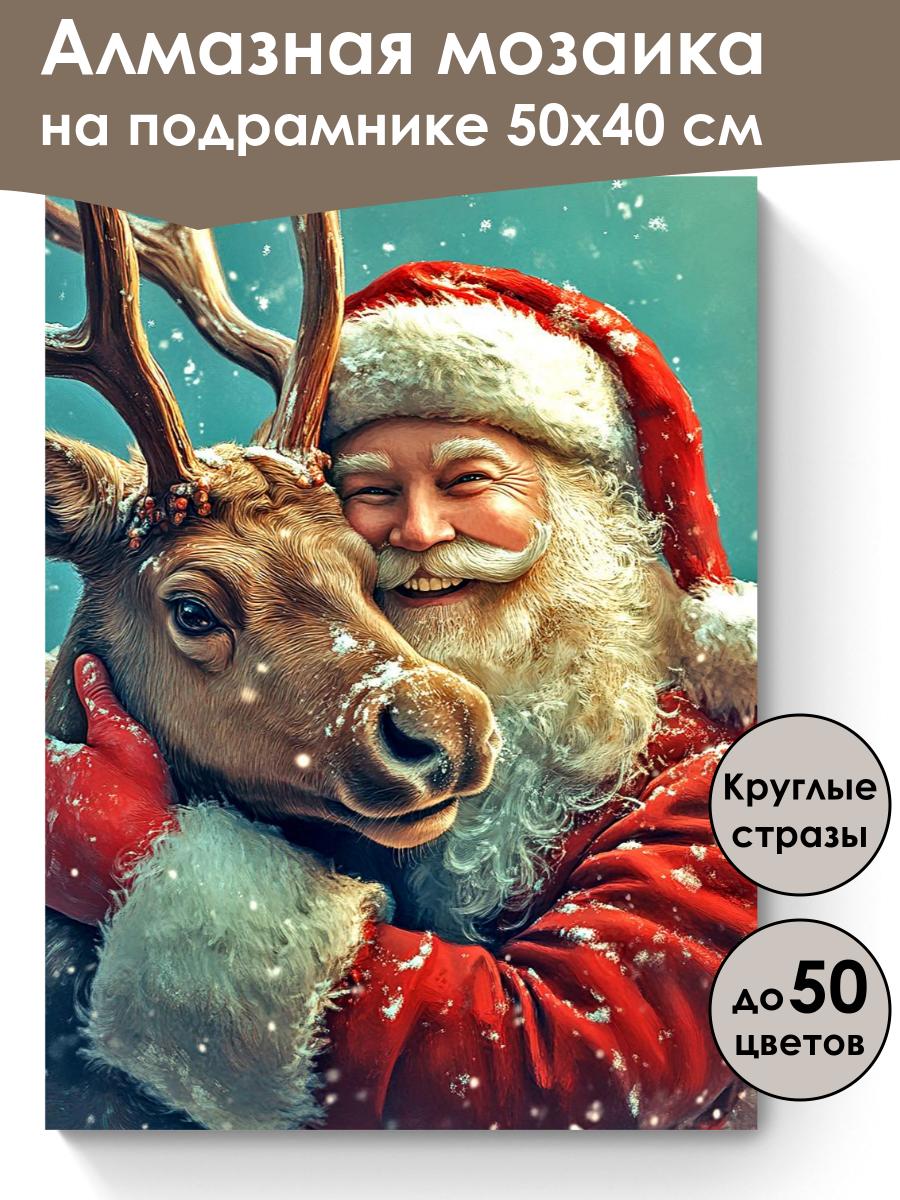 Алмазная мозаика на подрамнике 50х40 см

Круглые стразы

до 50 цветов