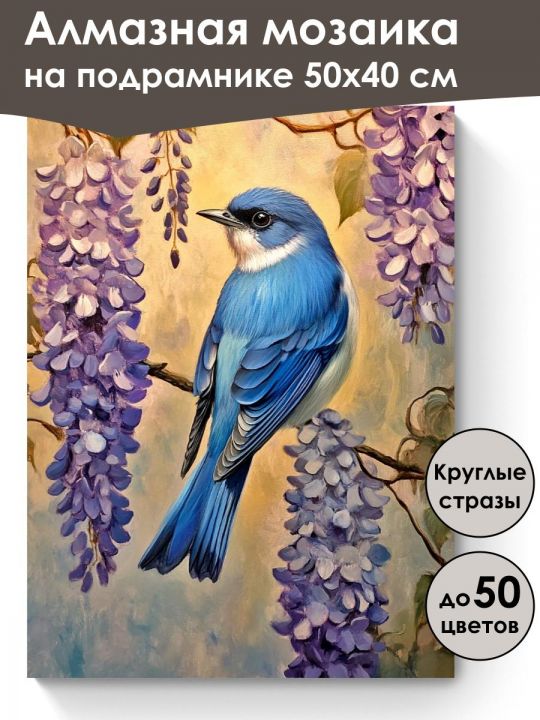 Алмазная мозаика
на подрамнике 50х40 см

Круглые стразы

до 50 цветов