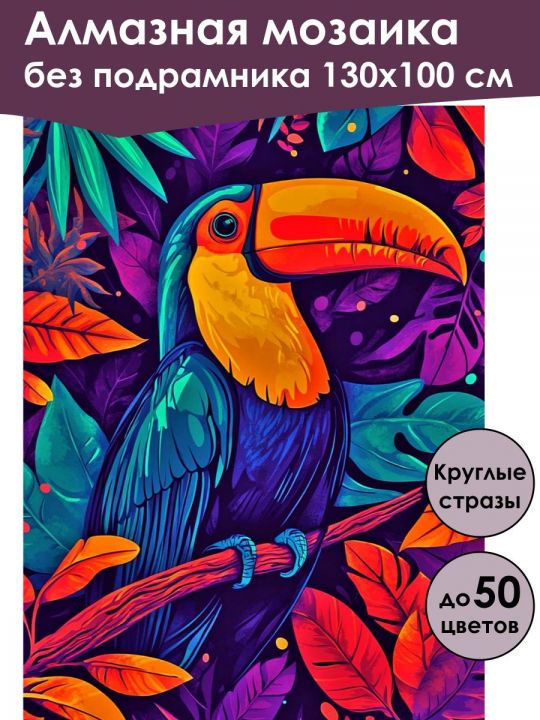 Алмазная мозаика
без подрамника 130х100 см

Круглые стразы

до 50 цветов