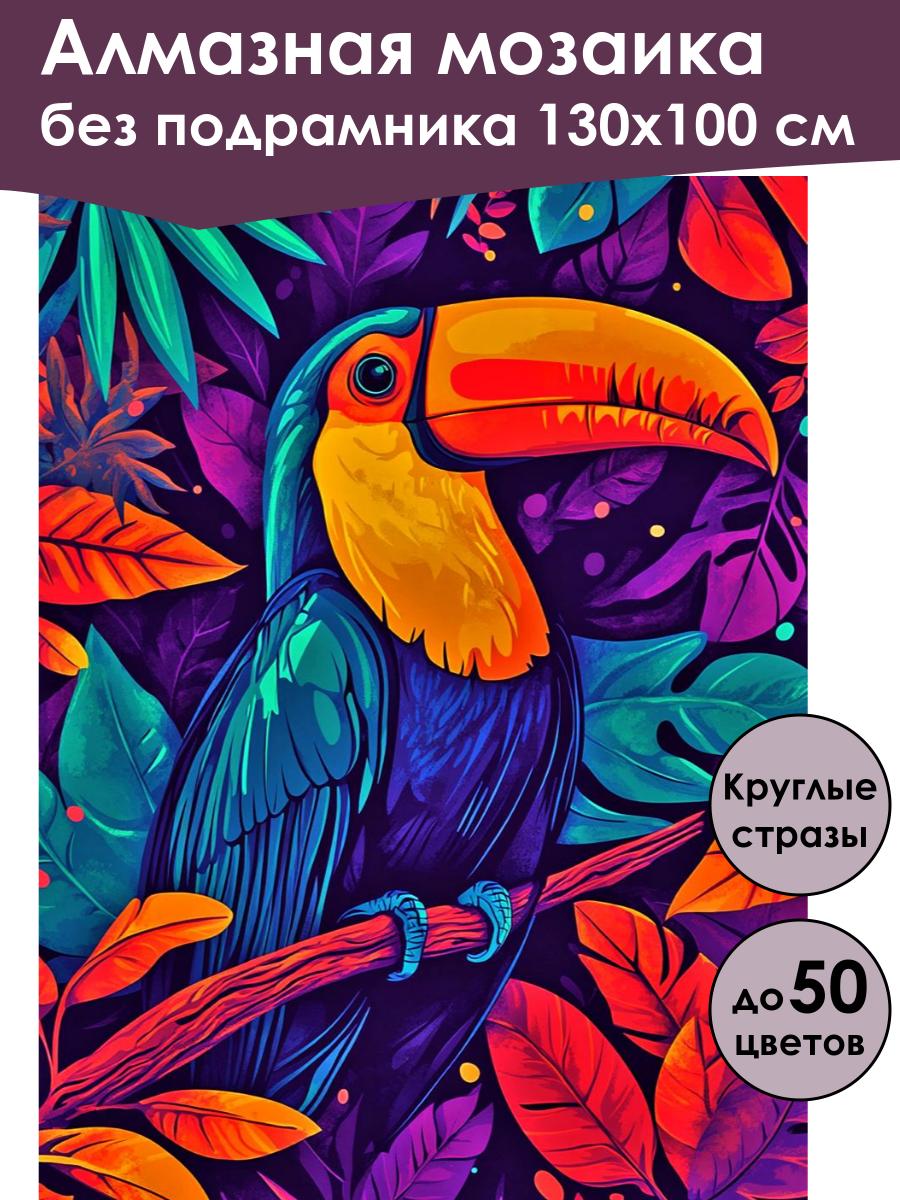 Алмазная мозаика
без подрамника 130х100 см

Круглые стразы

до 50 цветов