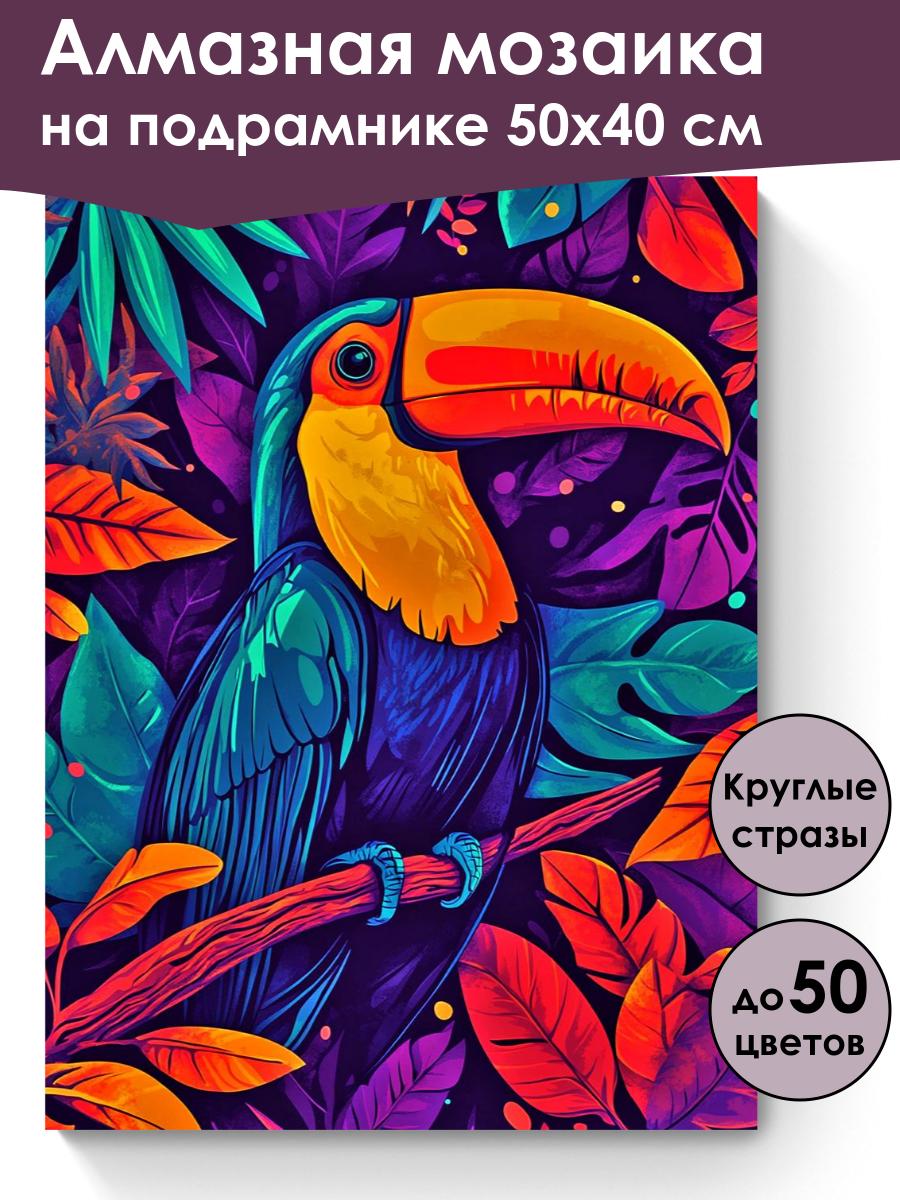 Алмазная мозаика на подрамнике 50х40 см

Круглые стразы

до 50 цветов