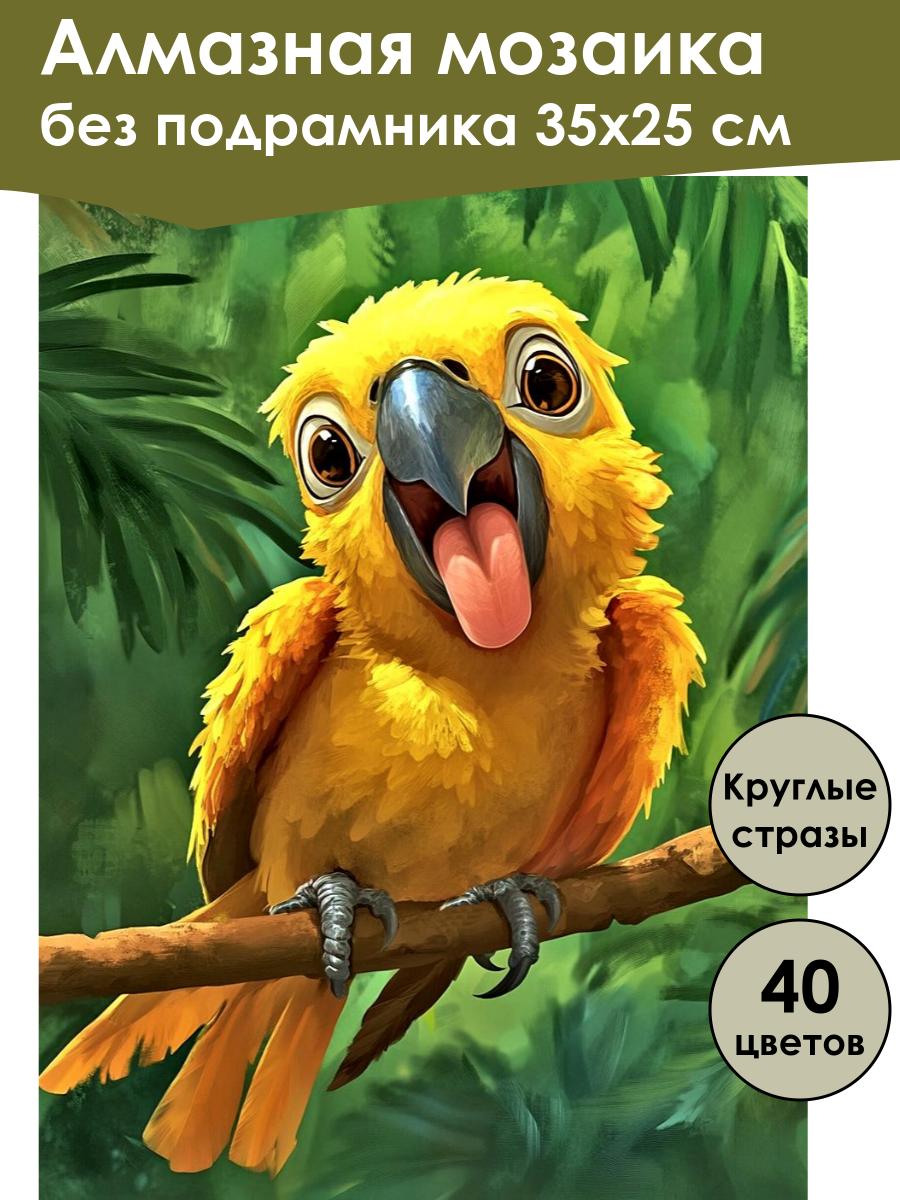 Алмазная мозаика
без подрамника 35х25 см

Круглые стразы

40 цветов