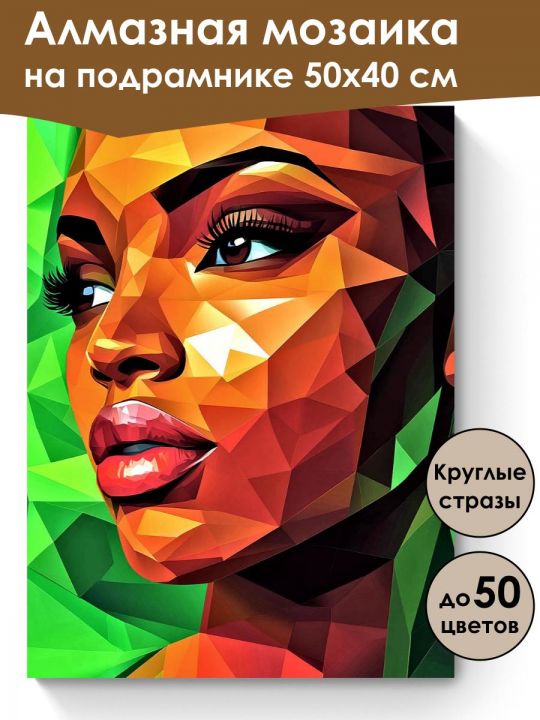 Алмазная мозаика
на подрамнике 50х40 см

Круглые стразы

до 50 цветов