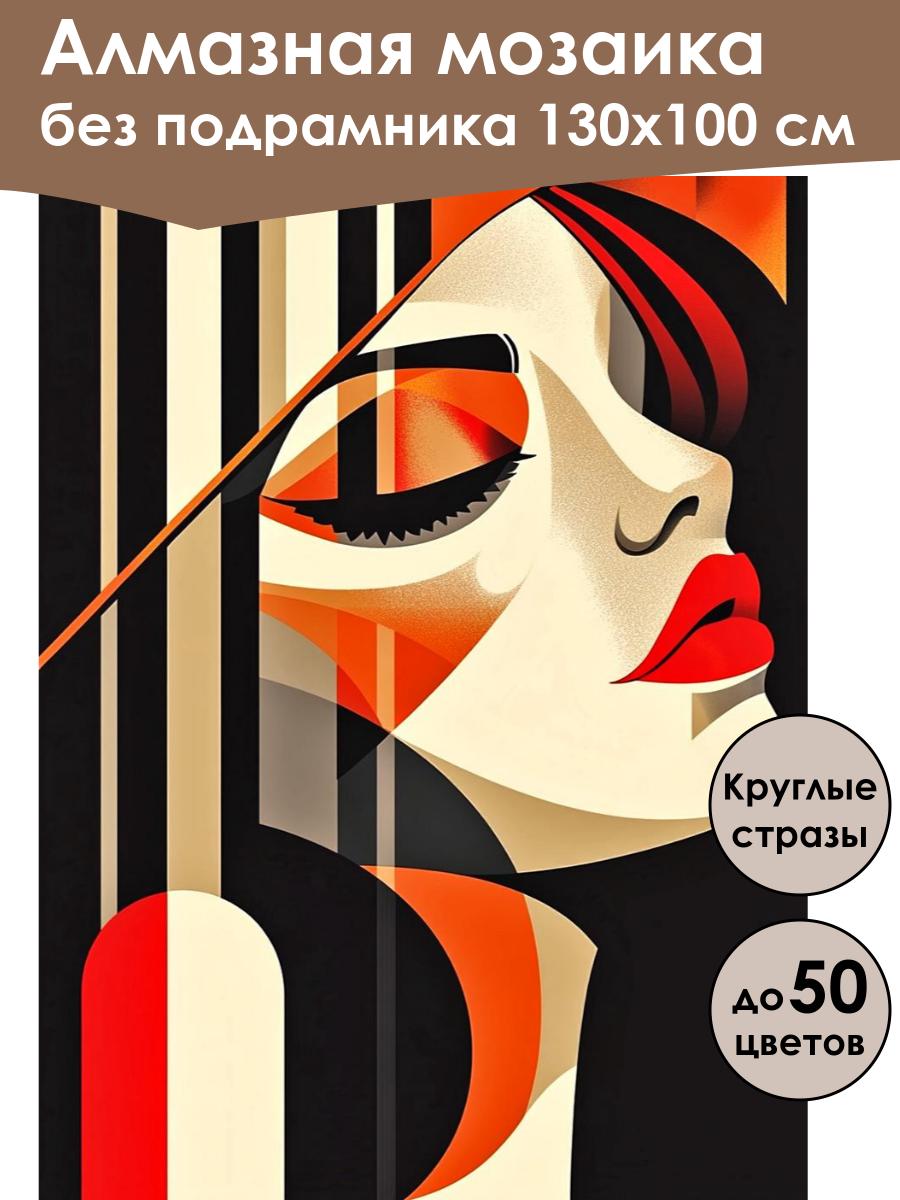 Алмазная мозаика
без подрамника 130х100 см

Круглые стразы

до 50 цветов