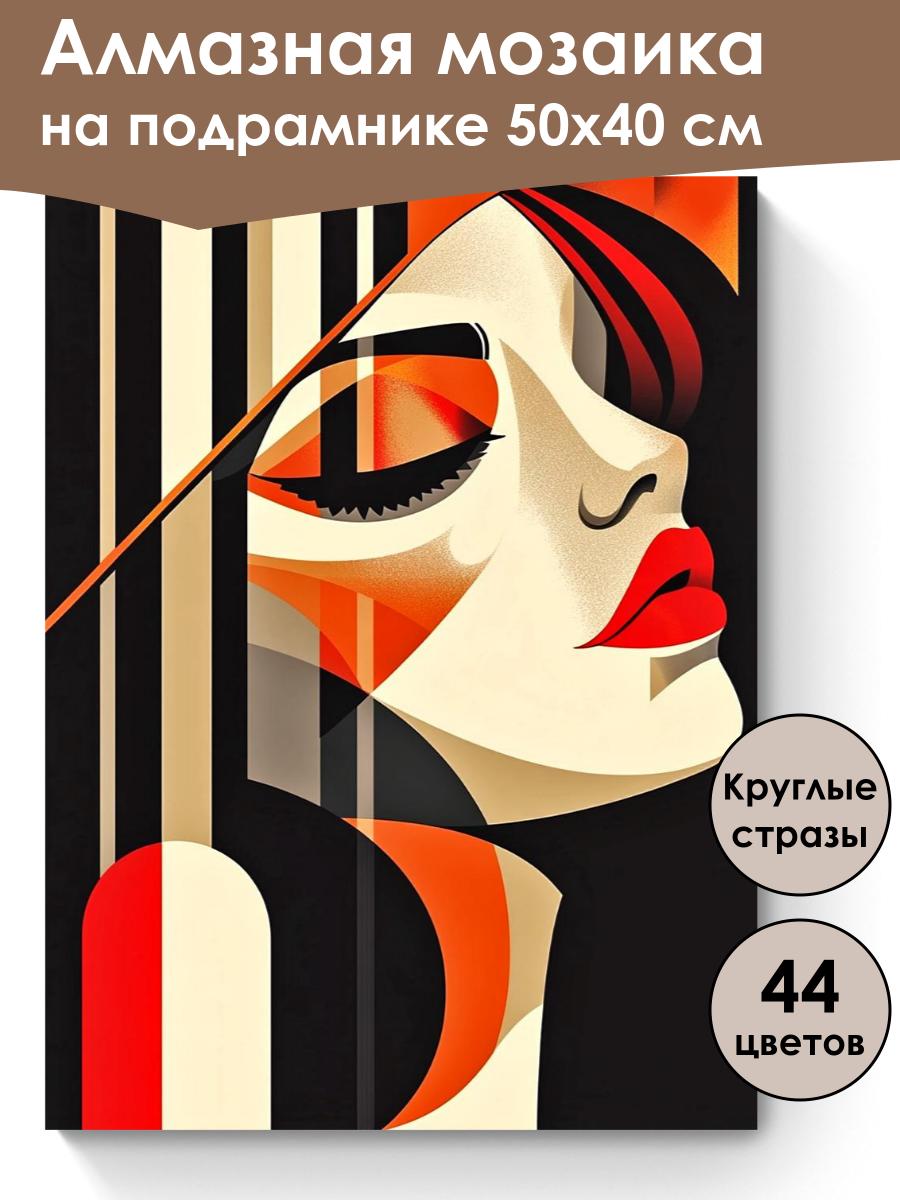 Алмазная мозаика на подрамнике 50х40 см

Круглые стразы

44 цветов