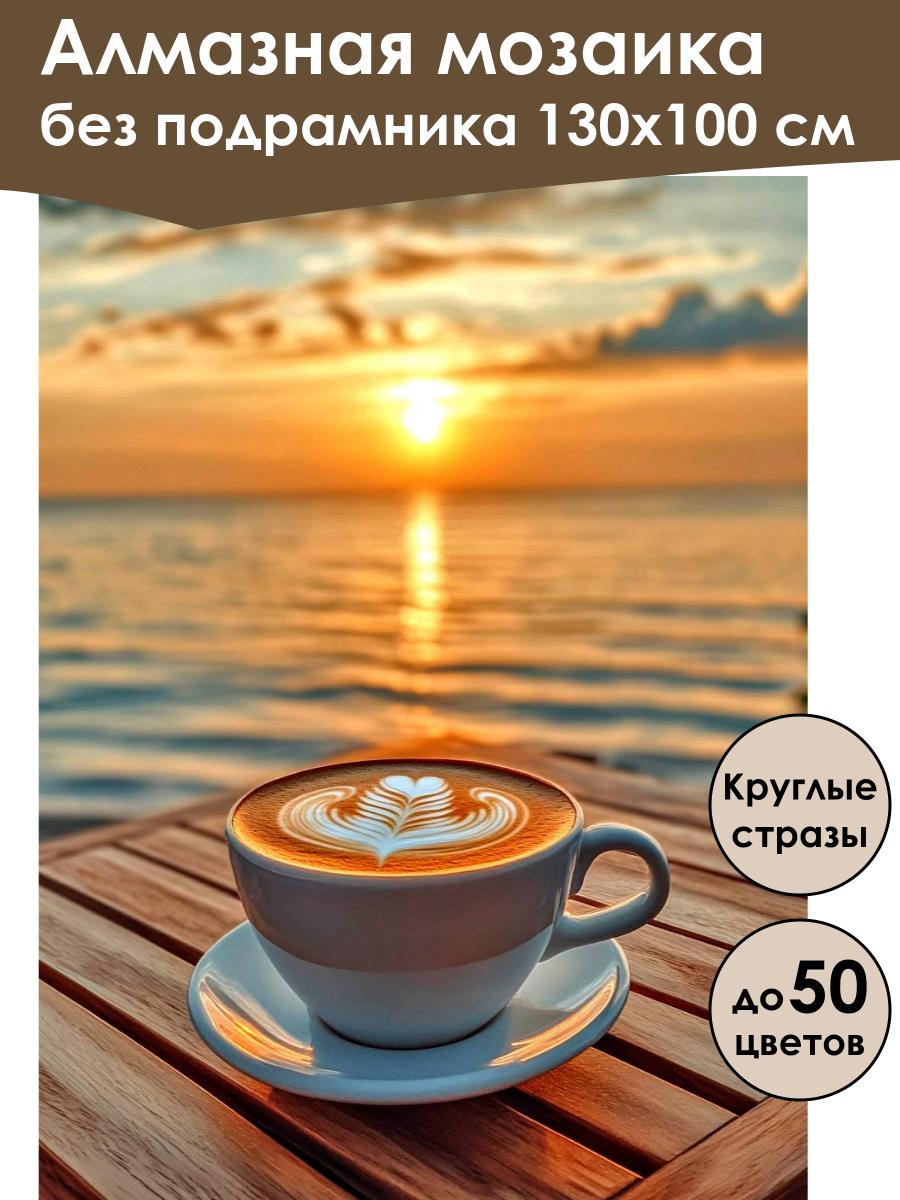 Алмазная мозаика
без подрамника 130х100 см

Круглые стразы

до 50 цветов