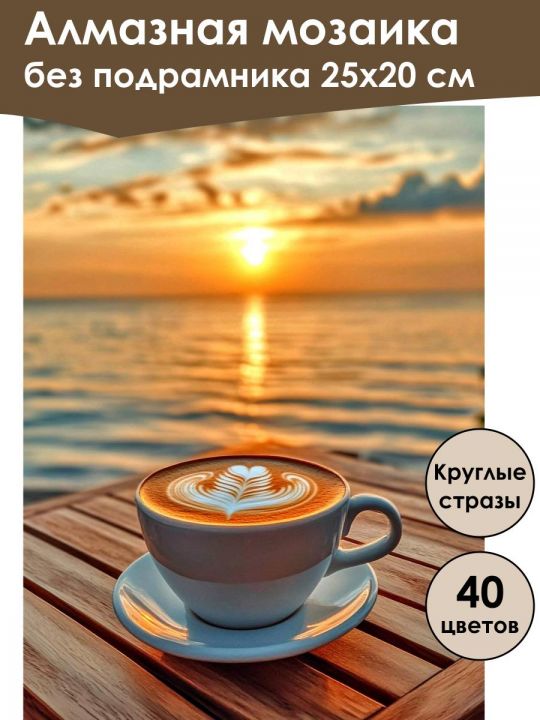 Алмазная мозаика
без подрамника 25х20 см

Круглые стразы

40 цветов