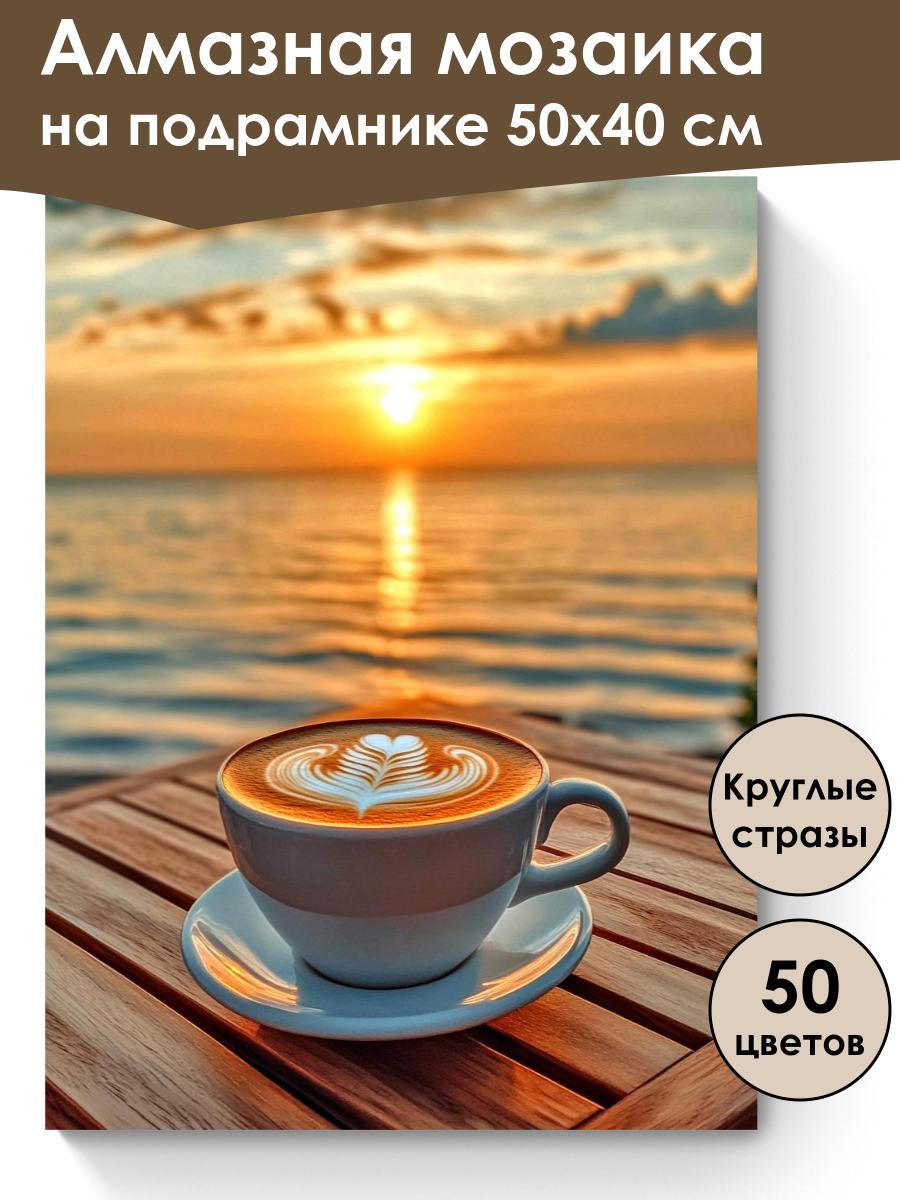 Алмазная мозаика на подрамнике 50х40 см

Круглые стразы

50 цветов