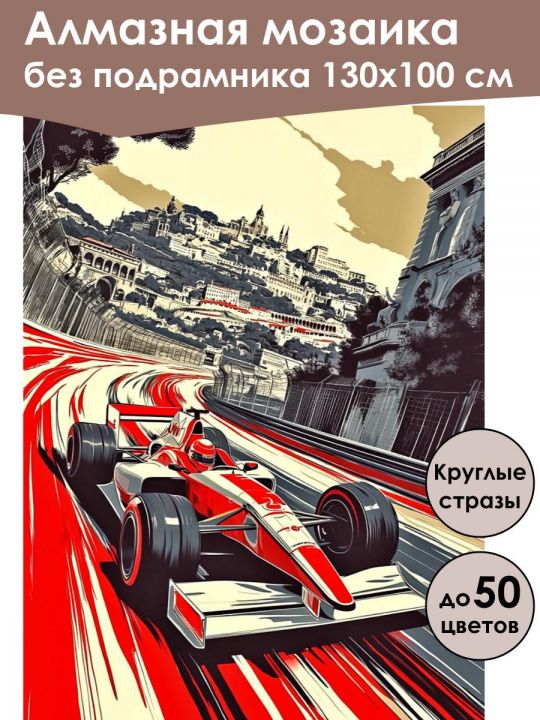 Алмазная мозаика
без подрамника 130х100 см

Круглые стразы

до 50 цветов