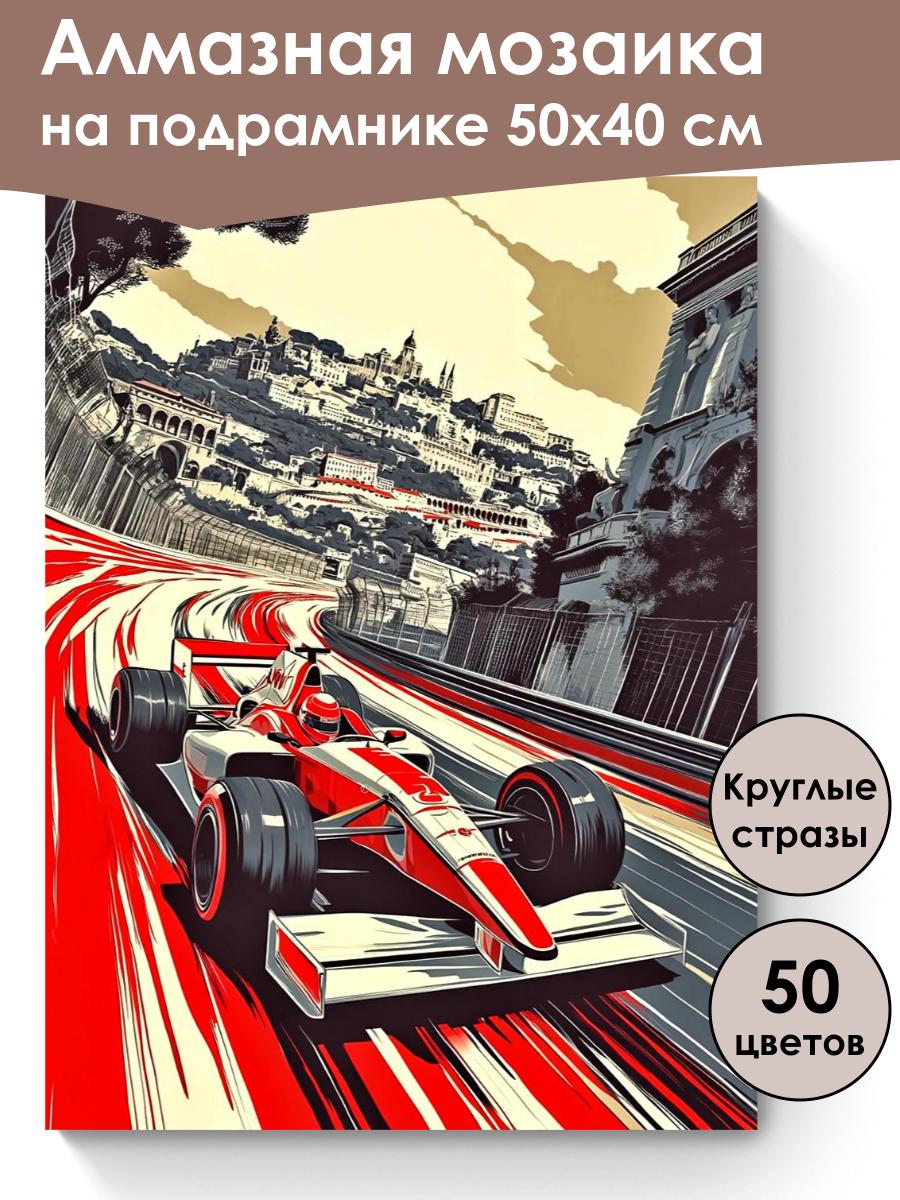 Алмазная мозаика
на подрамнике 50х40 см

Круглые
стразы

50
цветов