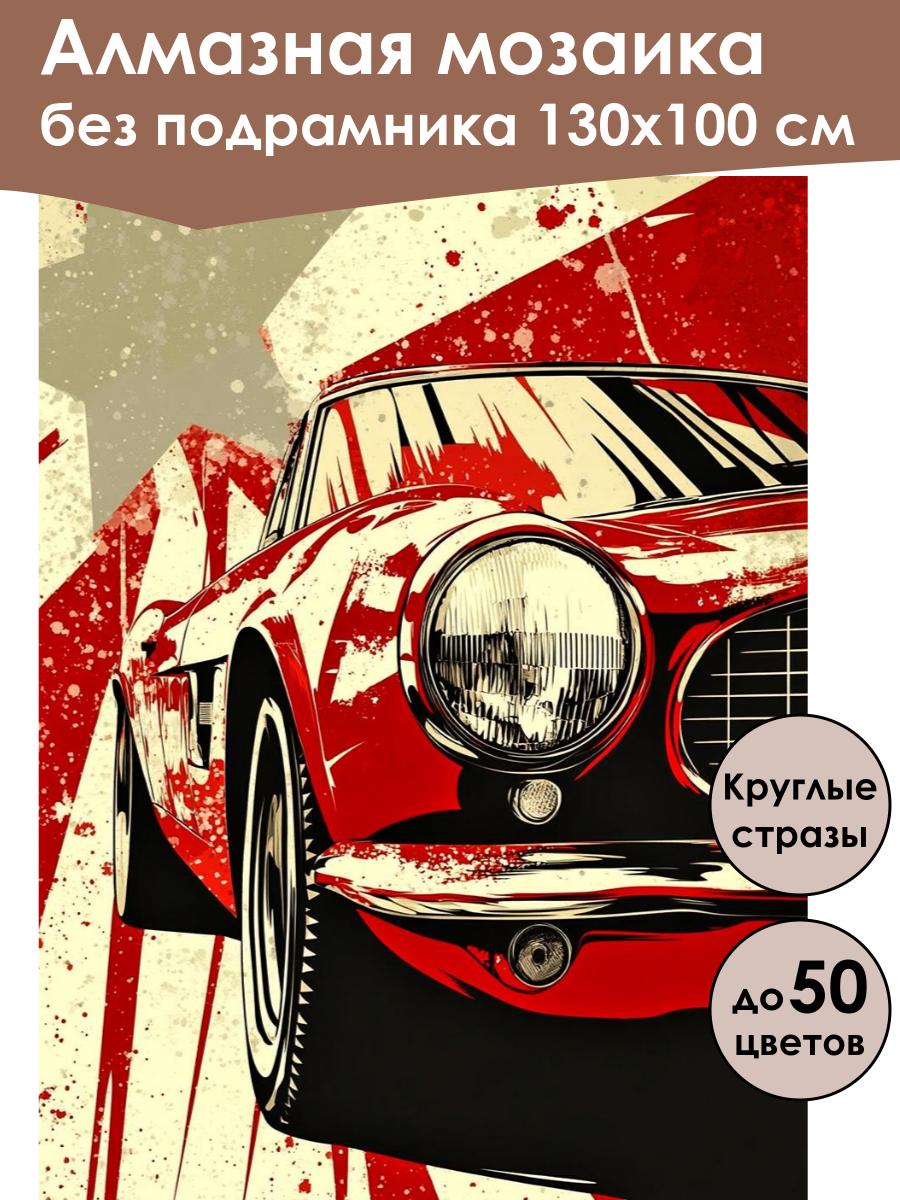 Алмазная мозаика
без подрамника 130х100 см

Круглые стразы

до 50 цветов