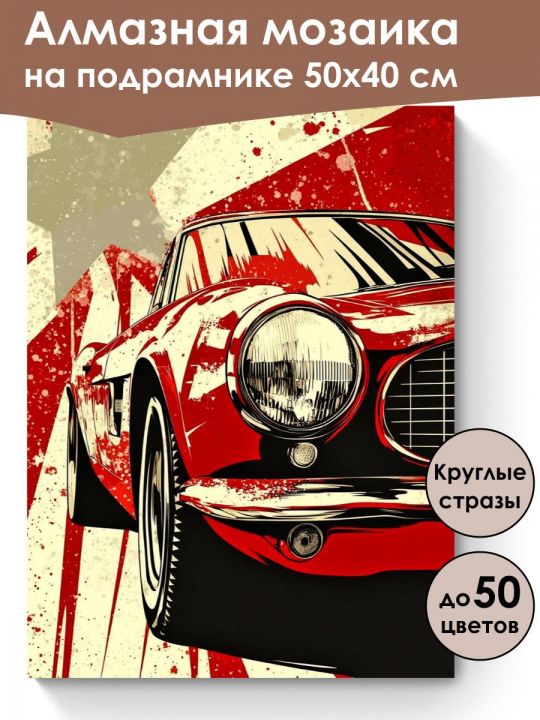 Алмазная мозаика
на подрамнике 50х40 см

Круглые стразы

до 50 цветов