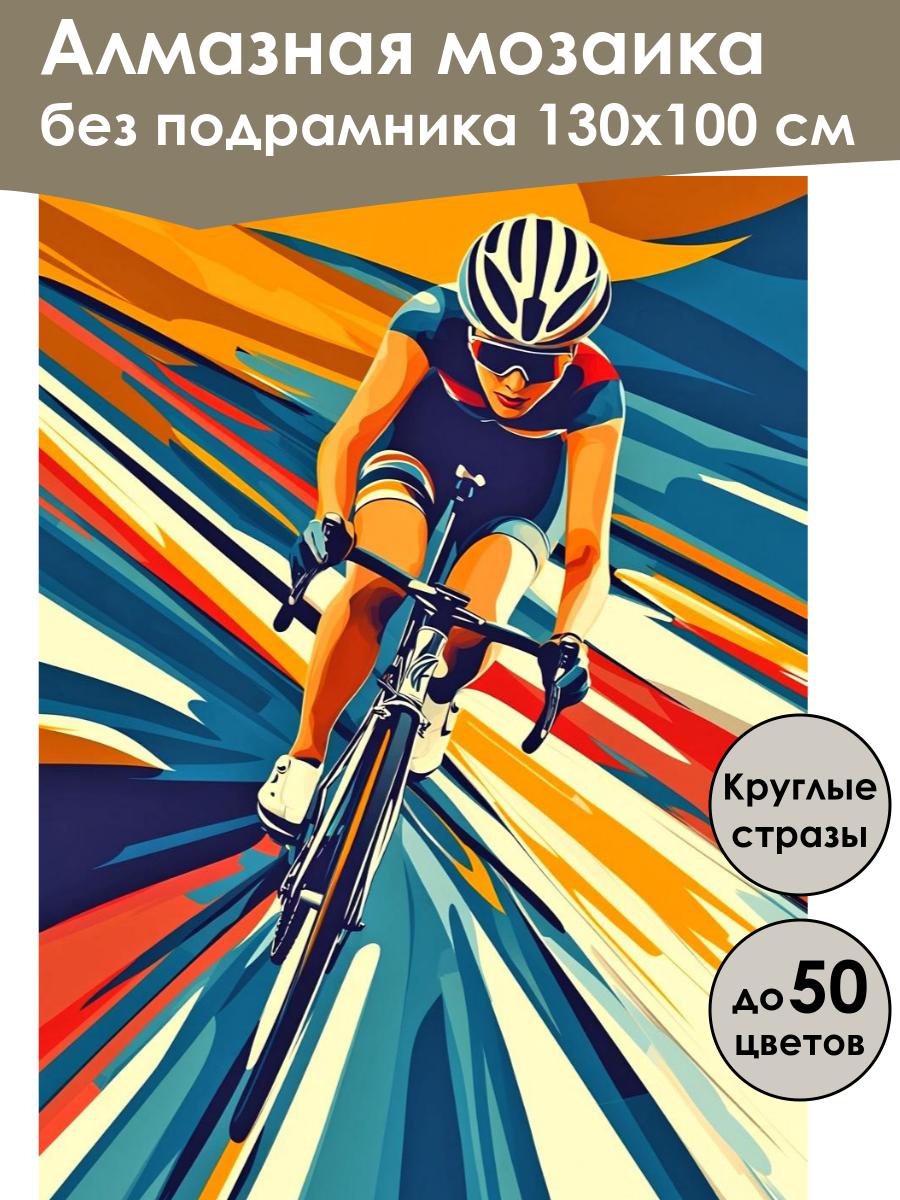 Алмазная мозаика
без подрамника 130х100 см

Круглые стразы

до 50 цветов