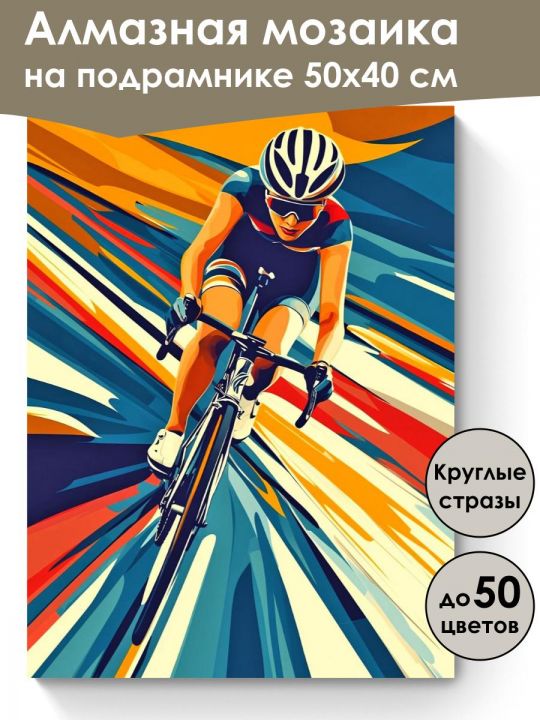 Алмазная мозаика
на подрамнике 50х40 см

Круглые стразы

до 50 цветов