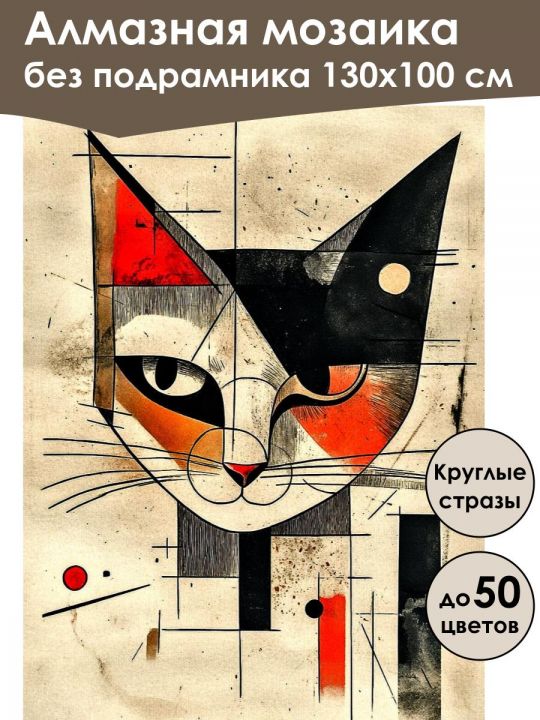 Алмазная мозаика
без подрамника 130х100 см

Круглые стразы

до 50 цветов