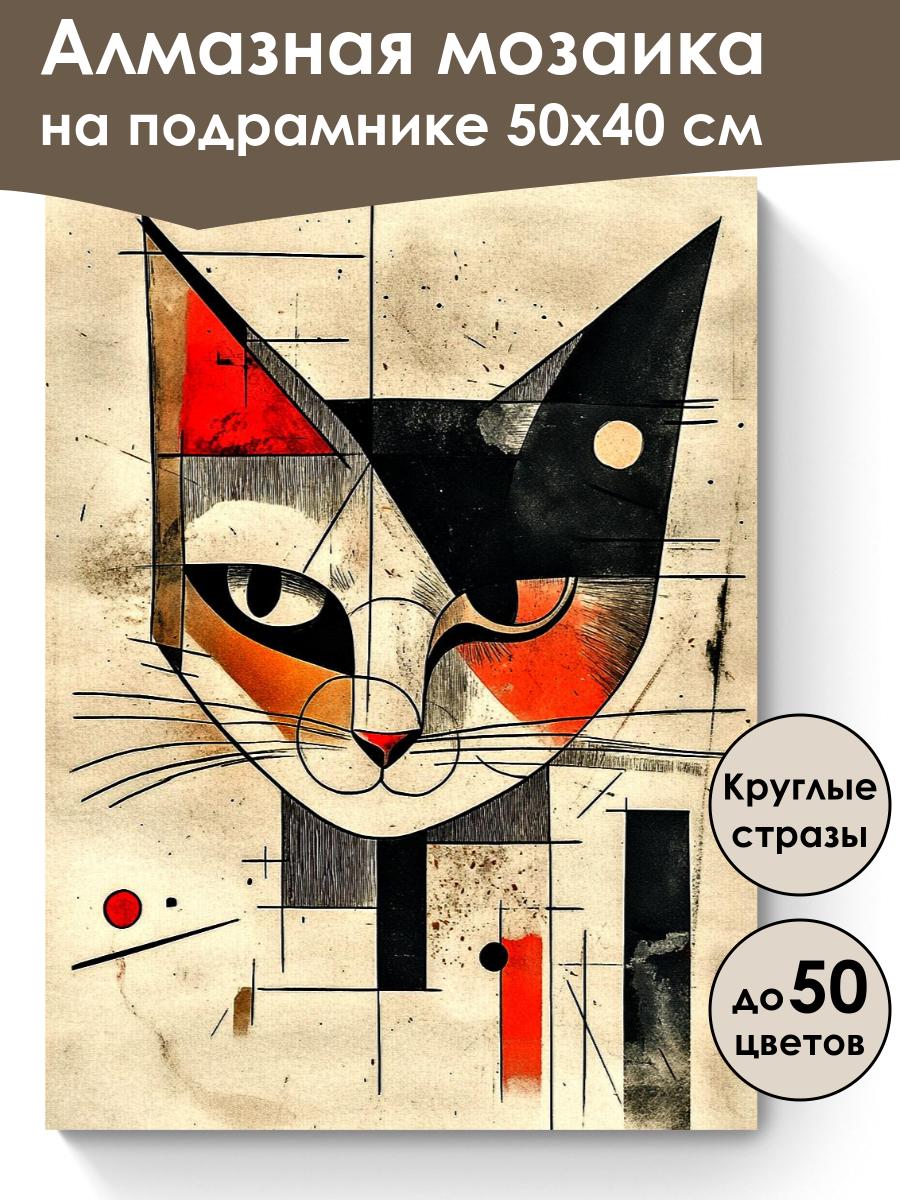 Алмазная мозаика на подрамнике 50х40 см

Круглые стразы

до 50 цветов