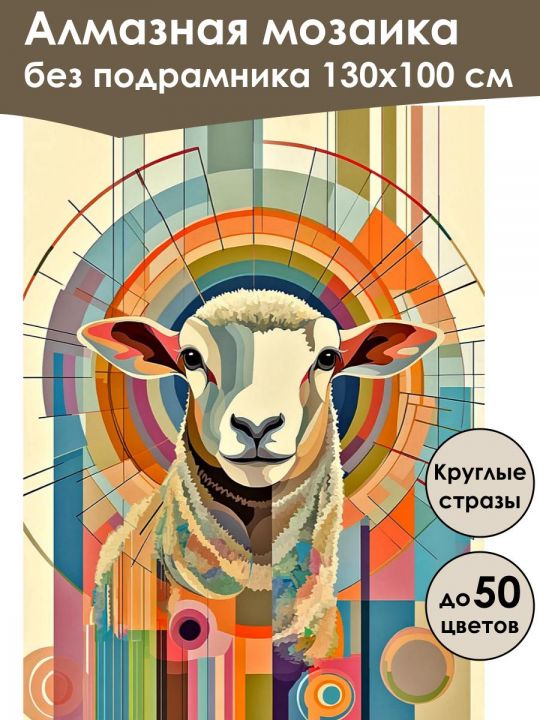 Алмазная мозаика
без подрамника 130х100 см

Круглые стразы

до 50 цветов