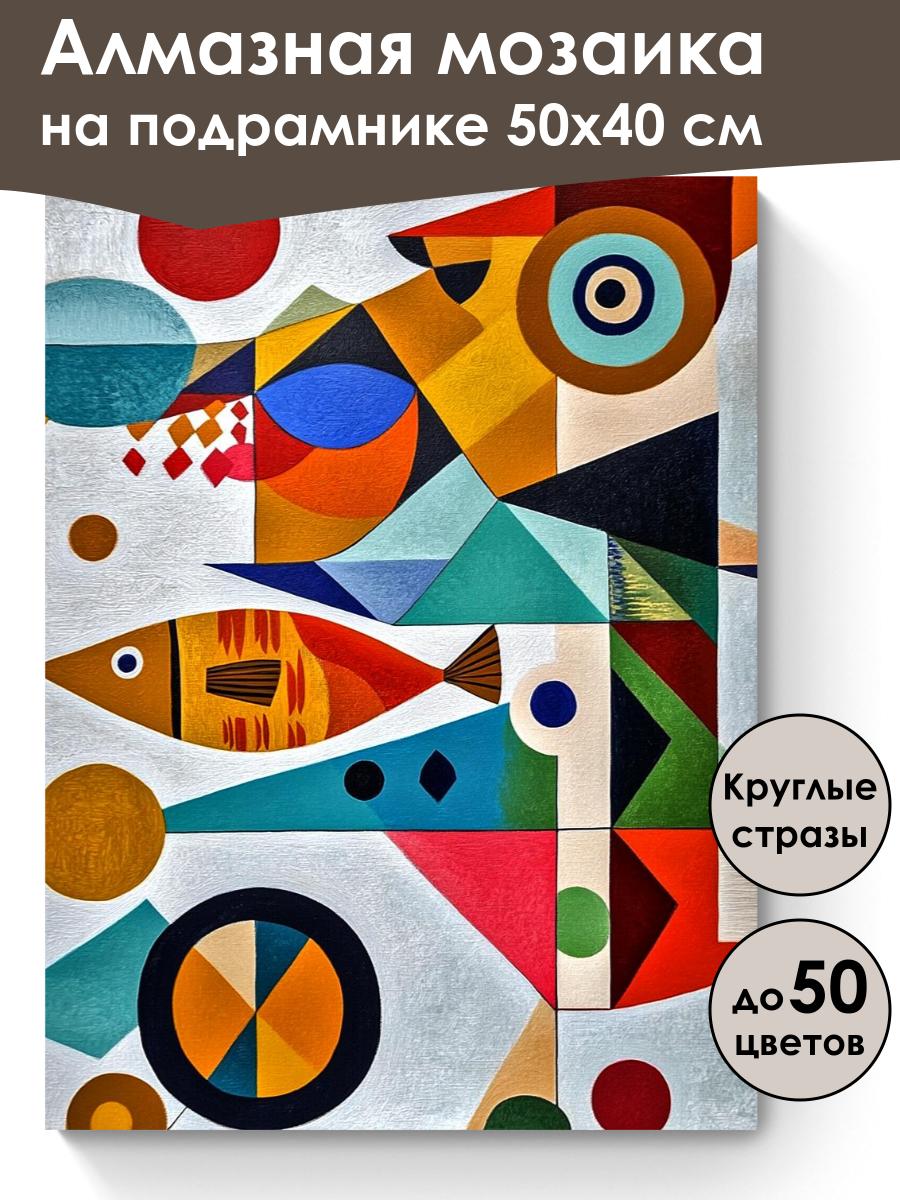 Алмазная мозаика на подрамнике 50х40 см

Круглые стразы

до 50 цветов