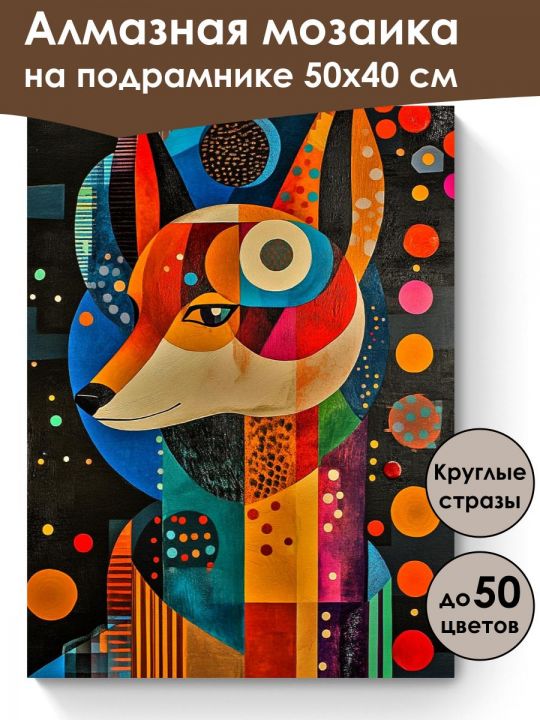 Алмазная мозаика
на подрамнике 50х40 см

Круглые стразы

до 50 цветов