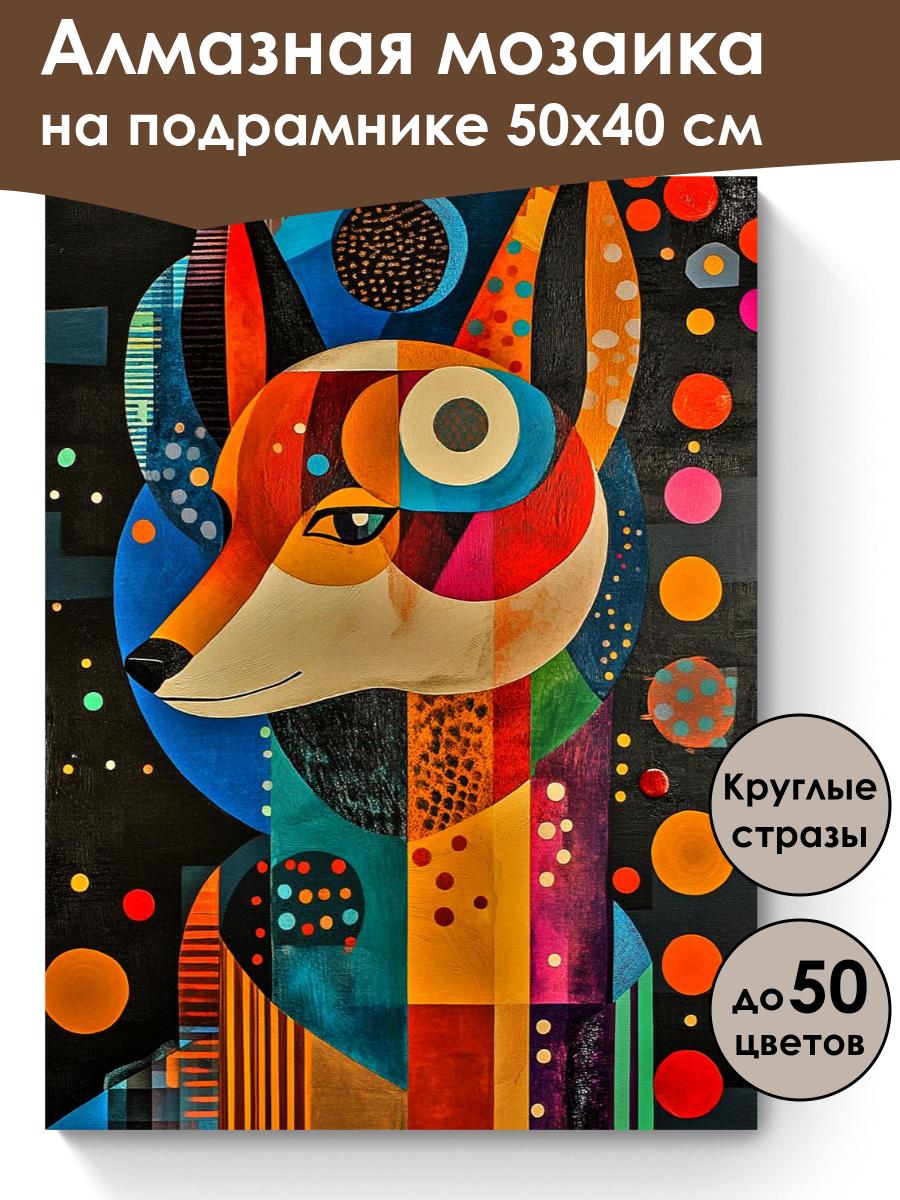 Алмазная мозаика на подрамнике 50х40 см

Круглые стразы

до 50 цветов