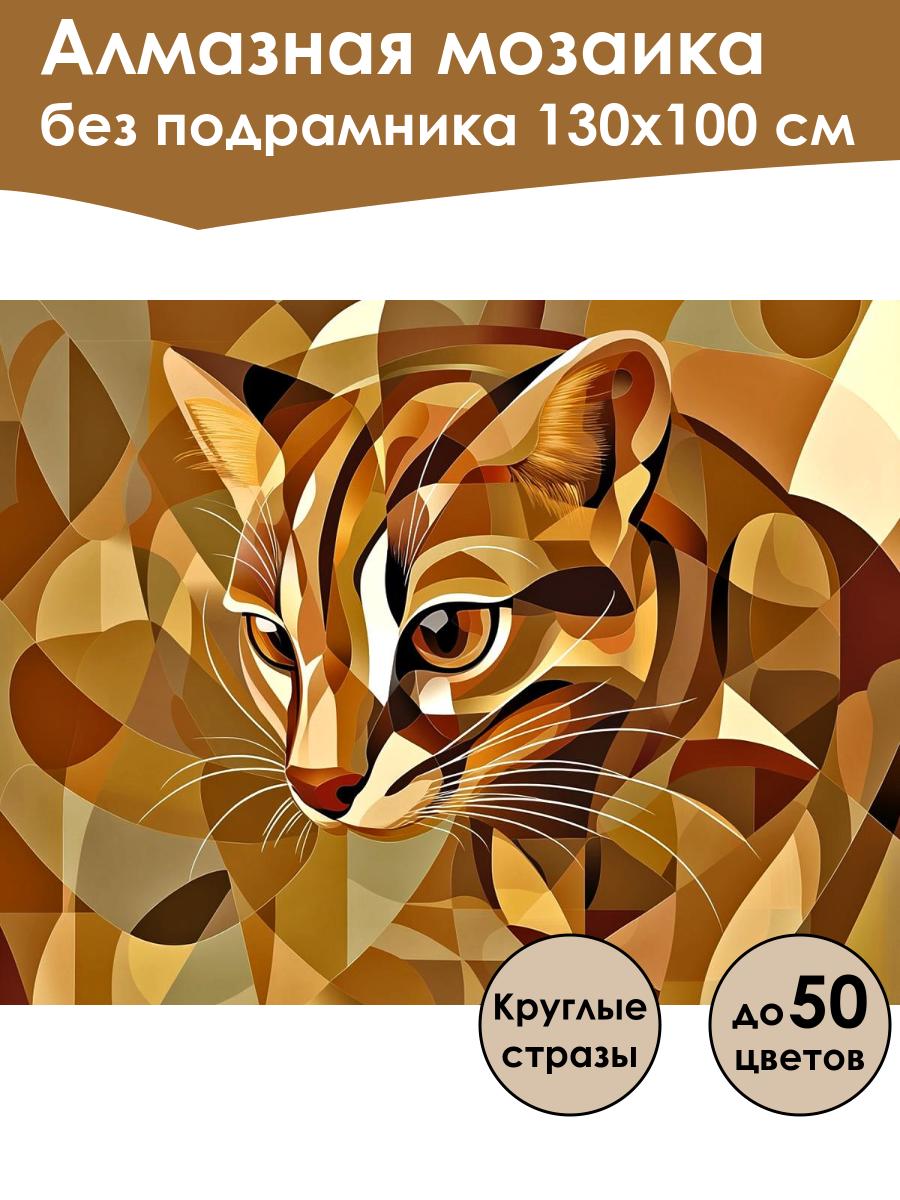 Алмазная мозаика
без подрамника 130х100 см

Круглые стразы

до 50 цветов