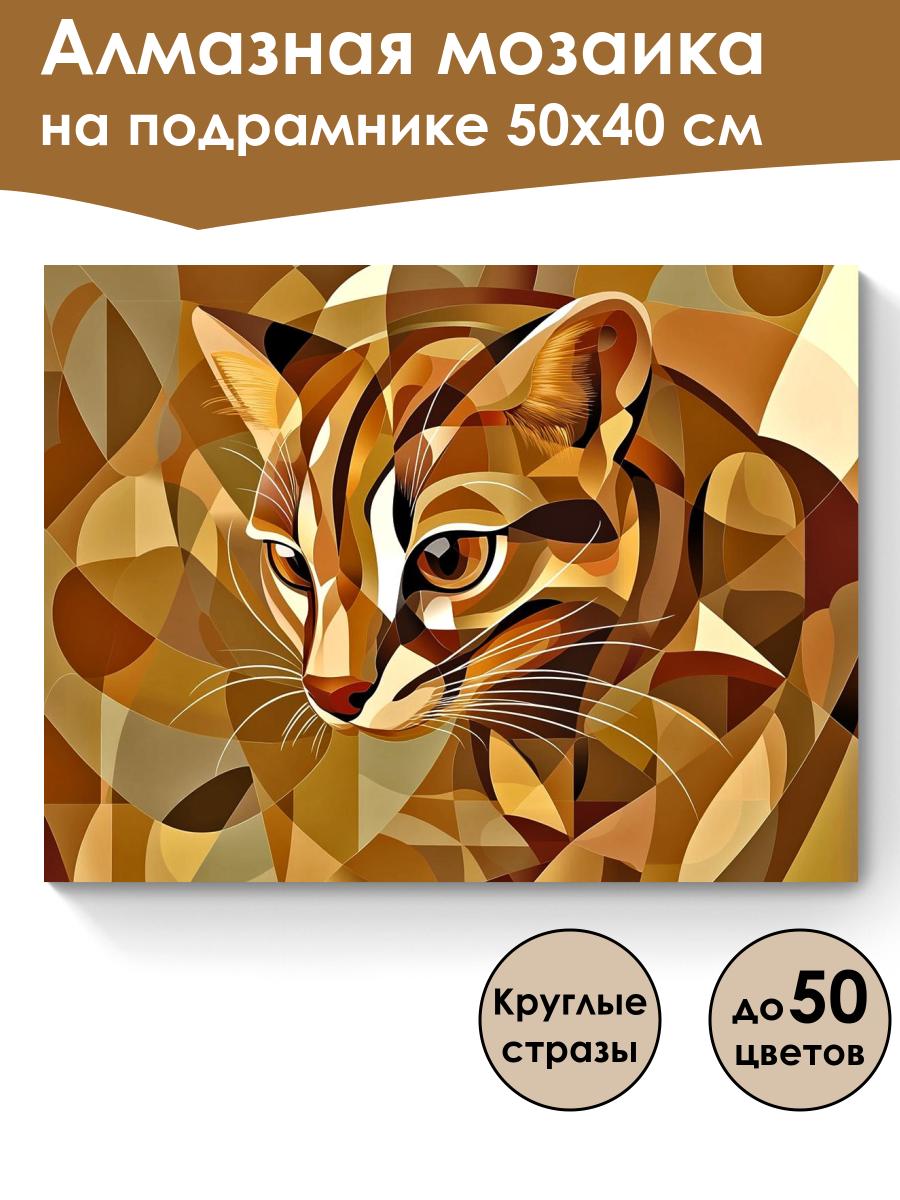 Алмазная мозаика на подрамнике 50х40 см

Круглые стразы

до 50 цветов