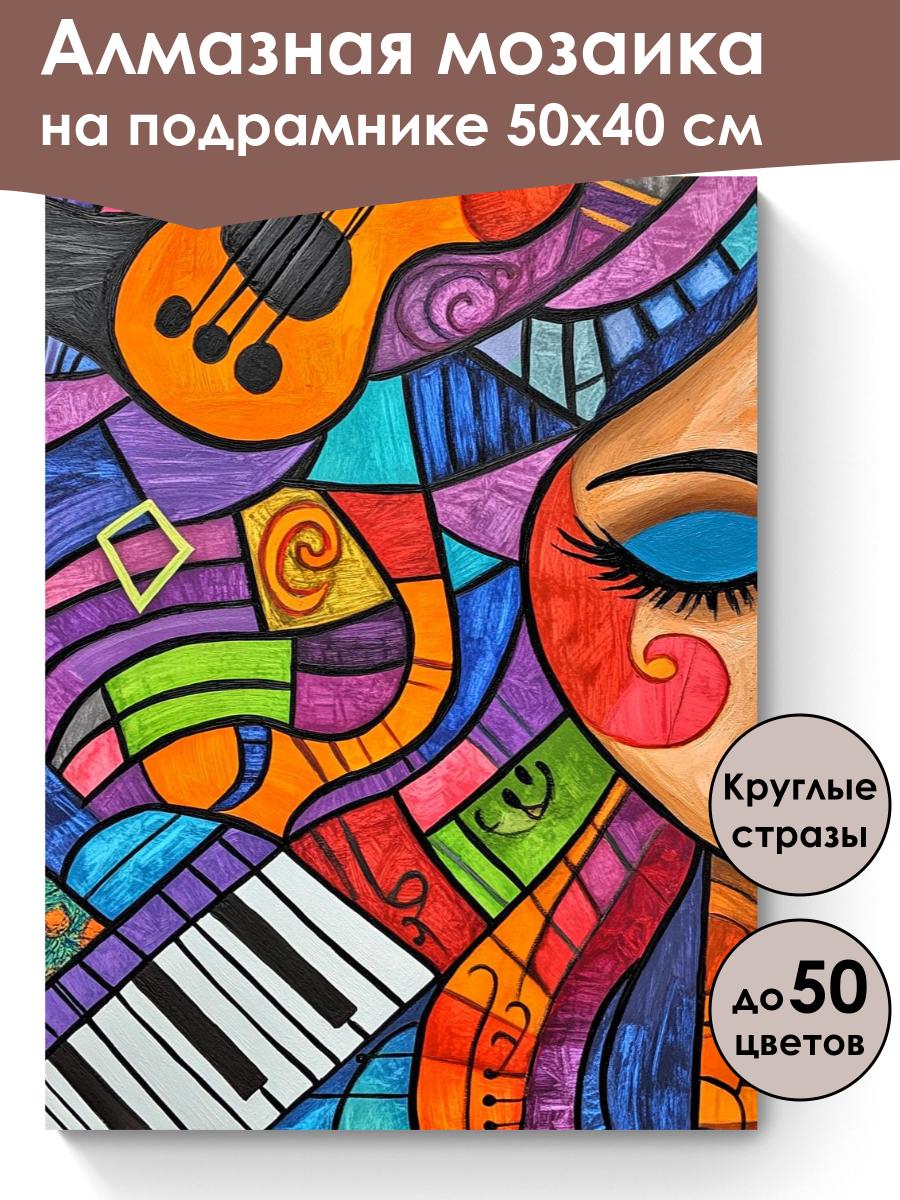 Алмазная мозаика на подрамнике 50х40 см

Круглые стразы

до 50 цветов