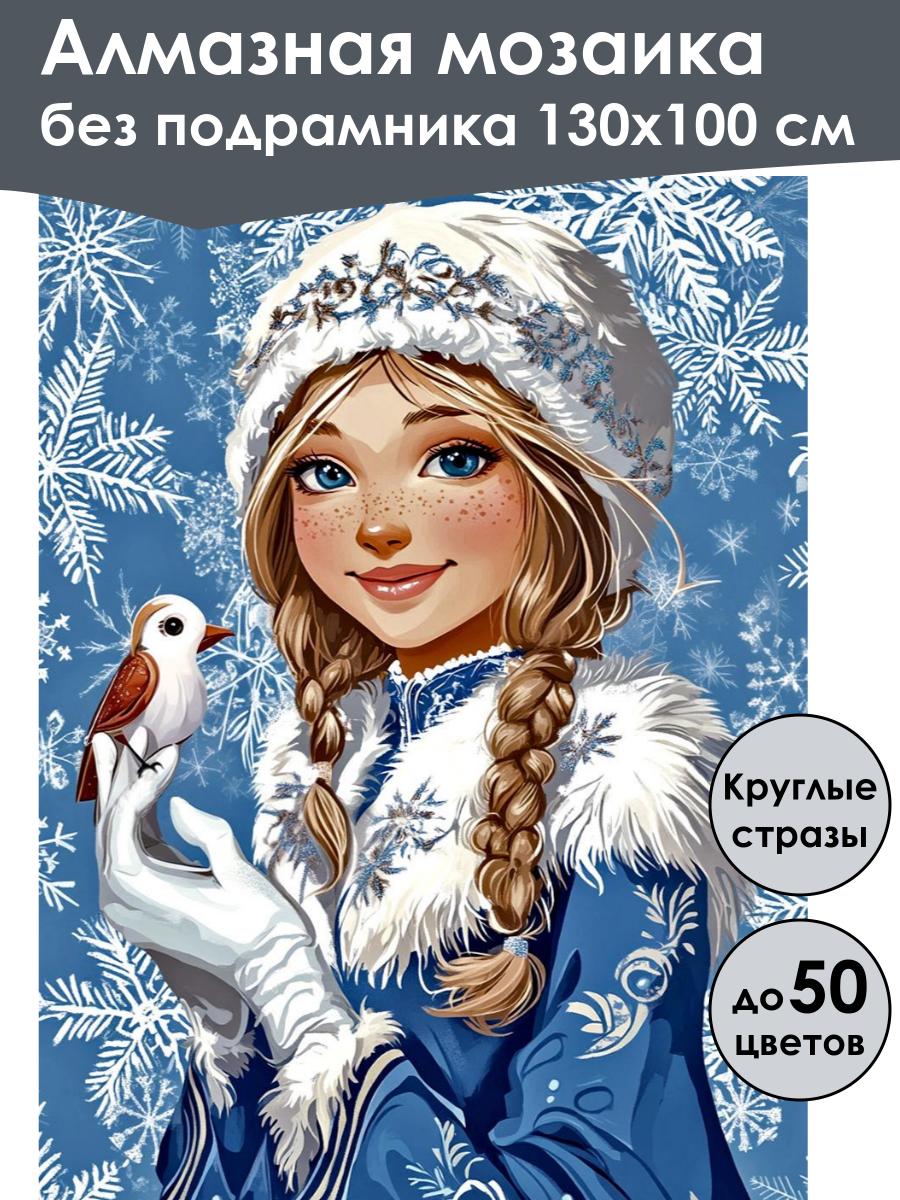 Алмазная мозаика
без подрамника 130х100 см

Круглые стразы

до 50 цветов