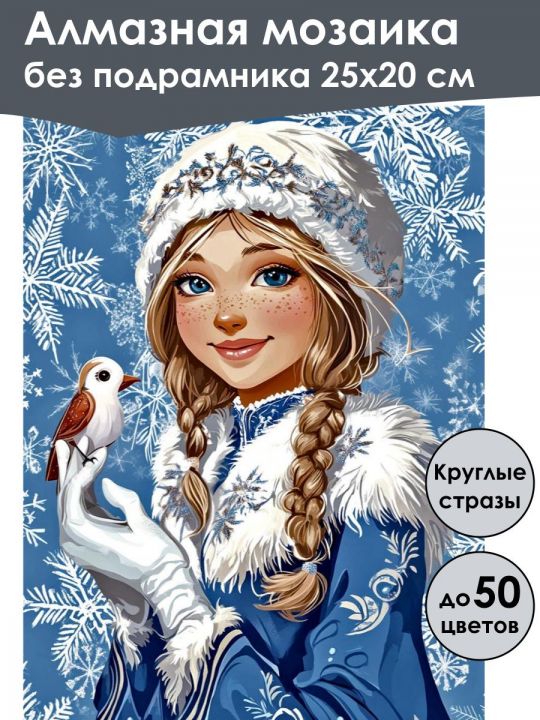 Алмазная мозаика
без подрамника 25х20 см

Круглые стразы

до 50 цветов