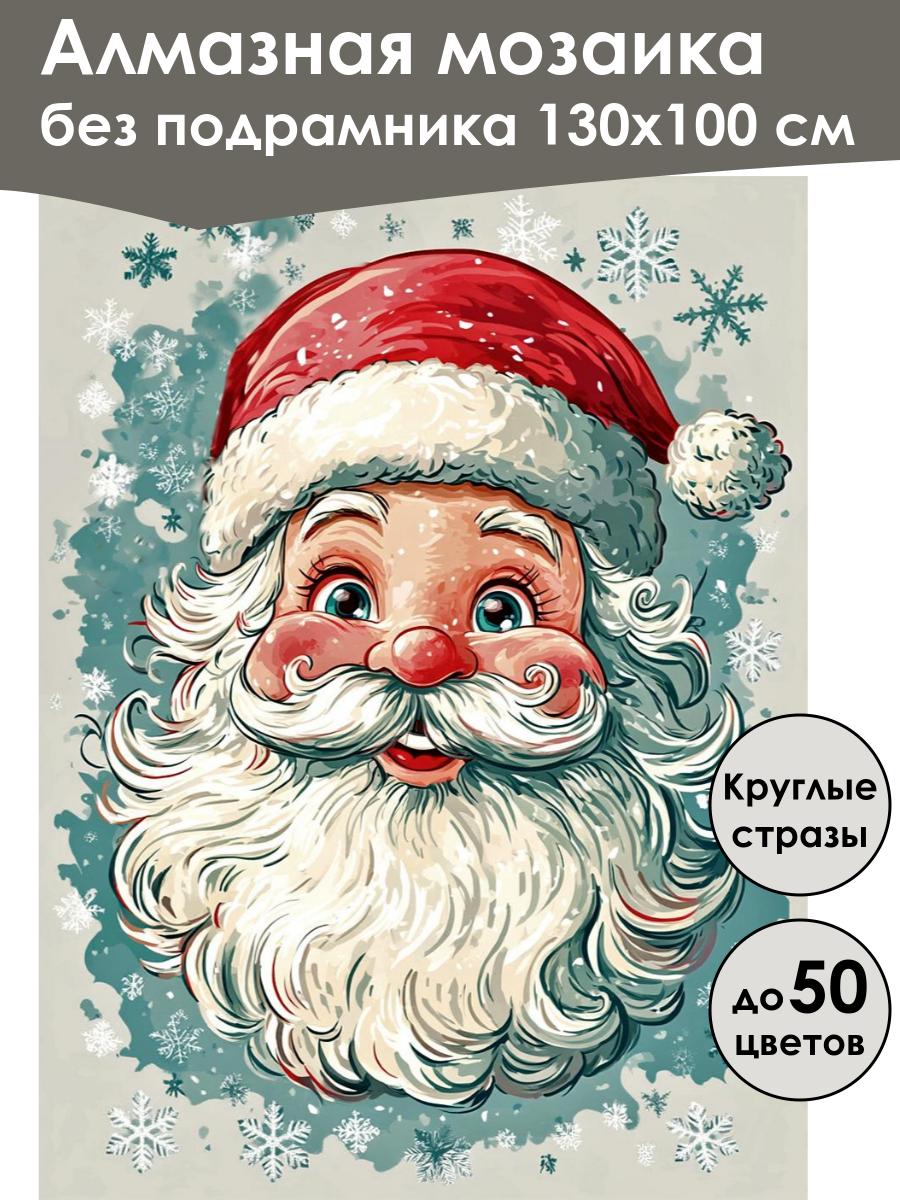 Алмазная мозаика
без подрамника 130х100 см

Круглые стразы

до 50 цветов