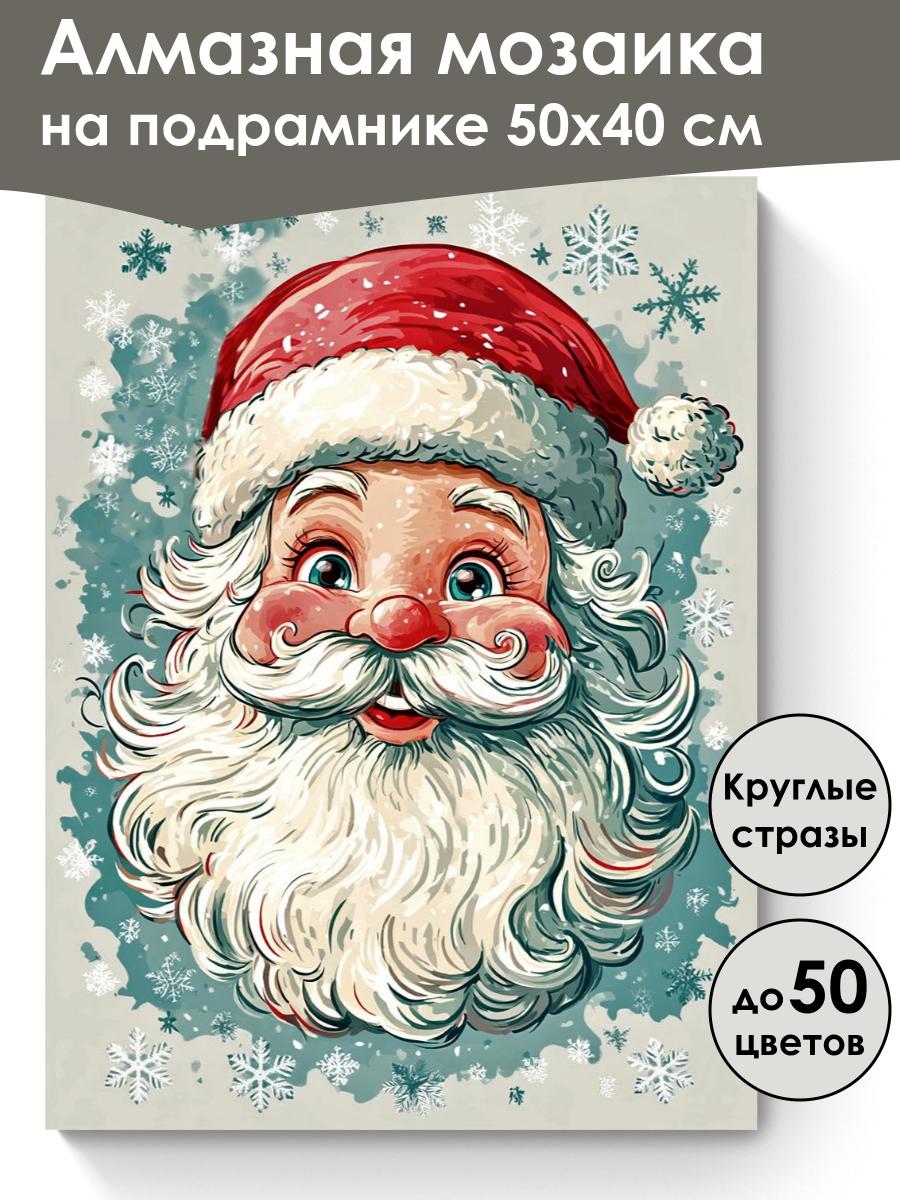 Алмазная мозаика на подрамнике 50х40 см

Круглые стразы

до 50 цветов